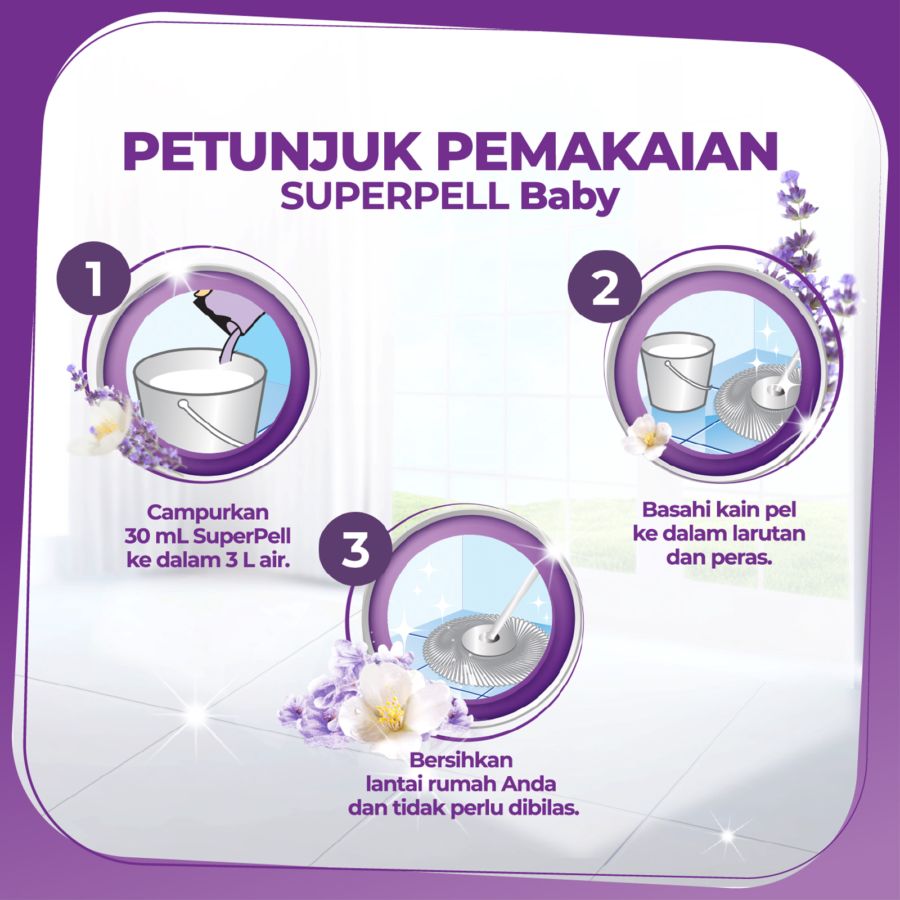 PETUNJUK PEMAKAIAN
SUPERPELL Baby

1

Campurkan 30 mL SuperPell ke dalam 3 L air.

2

Basahi kain pel ke dalam larutan dan peras.

3

Bersihkan lantai rumah Anda dan tidak perlu dibilas.