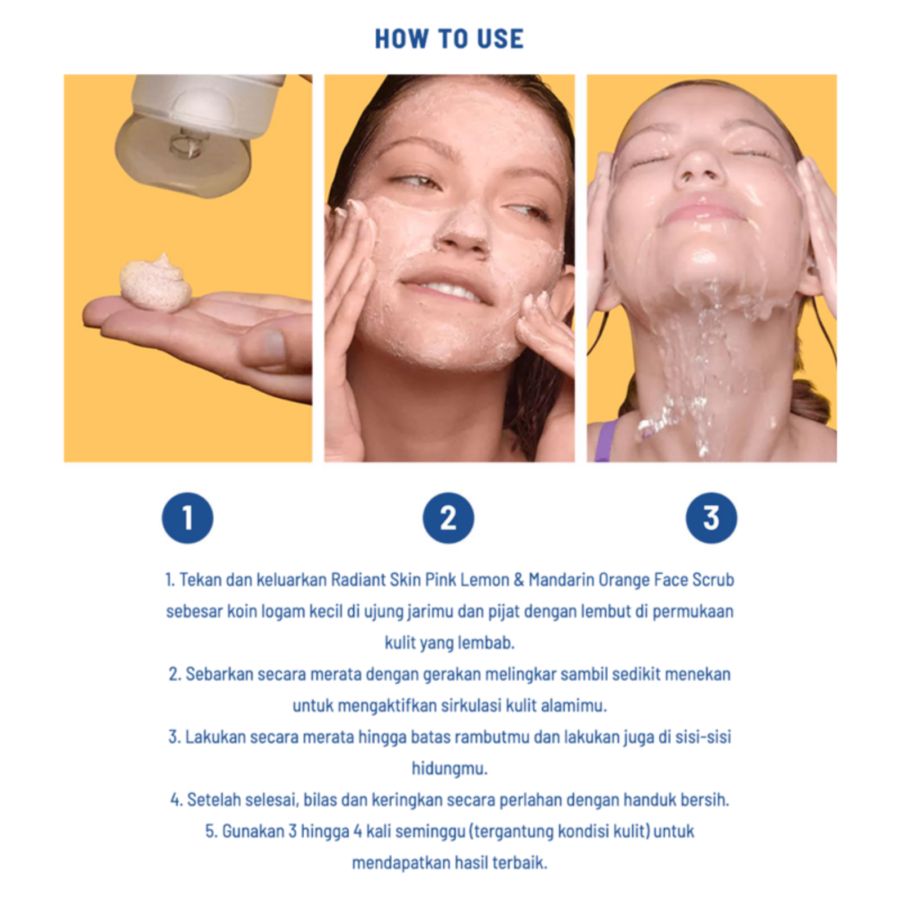 HOW TO USE

1

2

3

1. Tekan dan keluarkan Radiant Skin Pink Lemon & Mandarin Orange Face Scrub sebesar koin logam kecil di ujung jarimu dan pijat dengan lembut di permukaan kulit yang lembab.
2. Sebarkan secara merata dengan gerakan melingkar sambil sedikit menekan untuk mengaktifkan sirkulasi kulit alamimu.
3. Lakukan secara merata hingga batas rambutmu dan lakukan juga di sisi-sisi hidungmu.
4. Setelah selesai, bilas dan keringkan secara perlahan dengan handuk bersih.
5. Gunakan 3 hingga 4 kali seminggu (tergantung kondisi kulit) untuk mendapatkan hasil terbaik.