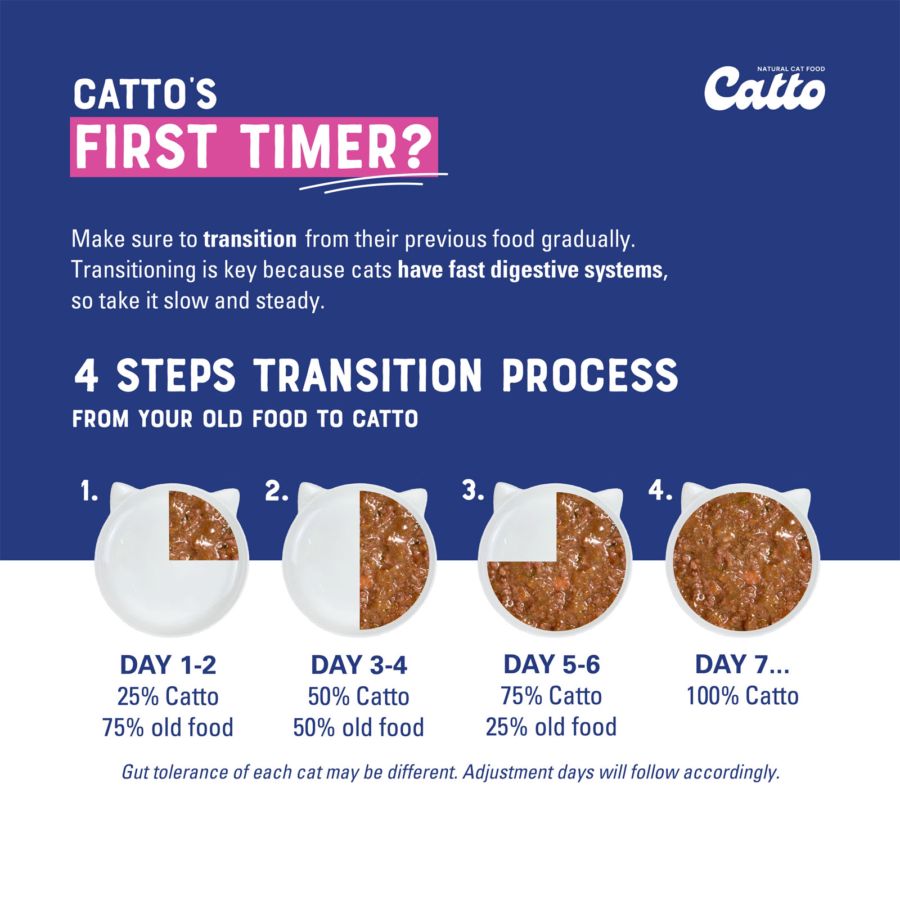 CATTO'S
FIRST TIMER?

NATURAL CAT FOOD
Catto

Make sure to transition from their previous food gradually. Transitioning is key because cats have fast digestive systems, so take it slow and steady.

4 STEPS TRANSITION PROCESS
FROM YOUR OLD FOOD TO CATTO

1.
DAY 1-2
25% Catto
75% old food

2.
DAY 3-4
50% Catto
50% old food

3.
DAY 5-6
75% Catto
25% old food

4.
DAY 7...
100% Catto

Gut tolerance of each cat may be different. Adjustment days will follow accordingly.