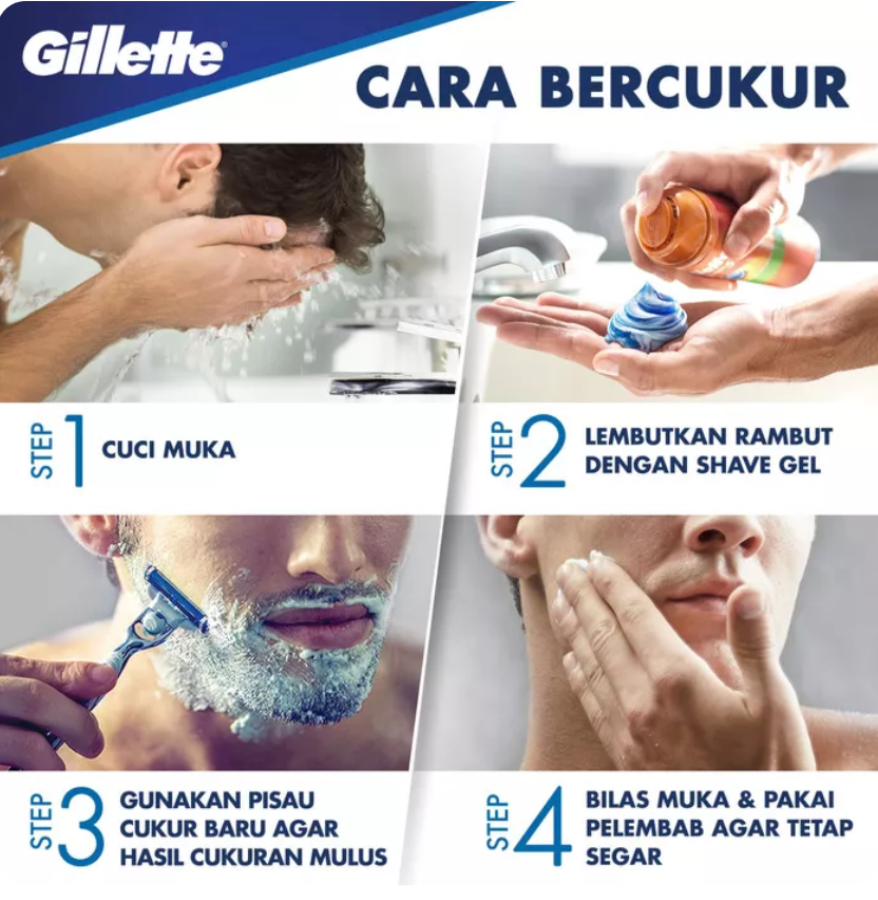 Gillette

CARA BERCUKUR

STEP 1 CUCI MUKA

STEP 2 LEMBUTKAN RAMBUT DENGAN SHAVE GEL

STEP 3 GUNAKAN PISAU CUKUR BARU AGAR HASIL CUKURAN MULUS

STEP 4 BILAS MUKA & PAKAI PELEMBAB AGAR TETAP SEGAR