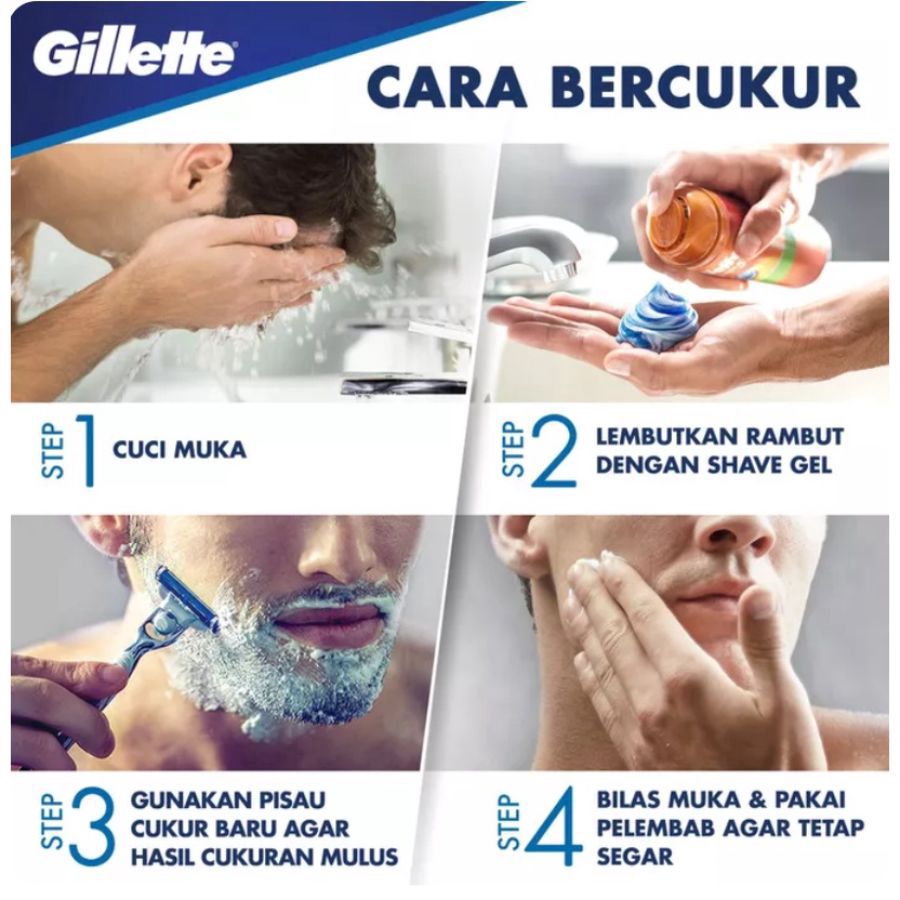 Gillette

CARA BERCUKUR

STEP 1 CUCI MUKA

STEP 2 LEMBUTKAN RAMBUT DENGAN SHAVE GEL

STEP 3 GUNAKAN PISAU CUKUR BARU AGAR HASIL CUKURAN MULUS

STEP 4 BILAS MUKA & PAKAI PELEMBAB AGAR TETAP SEGAR