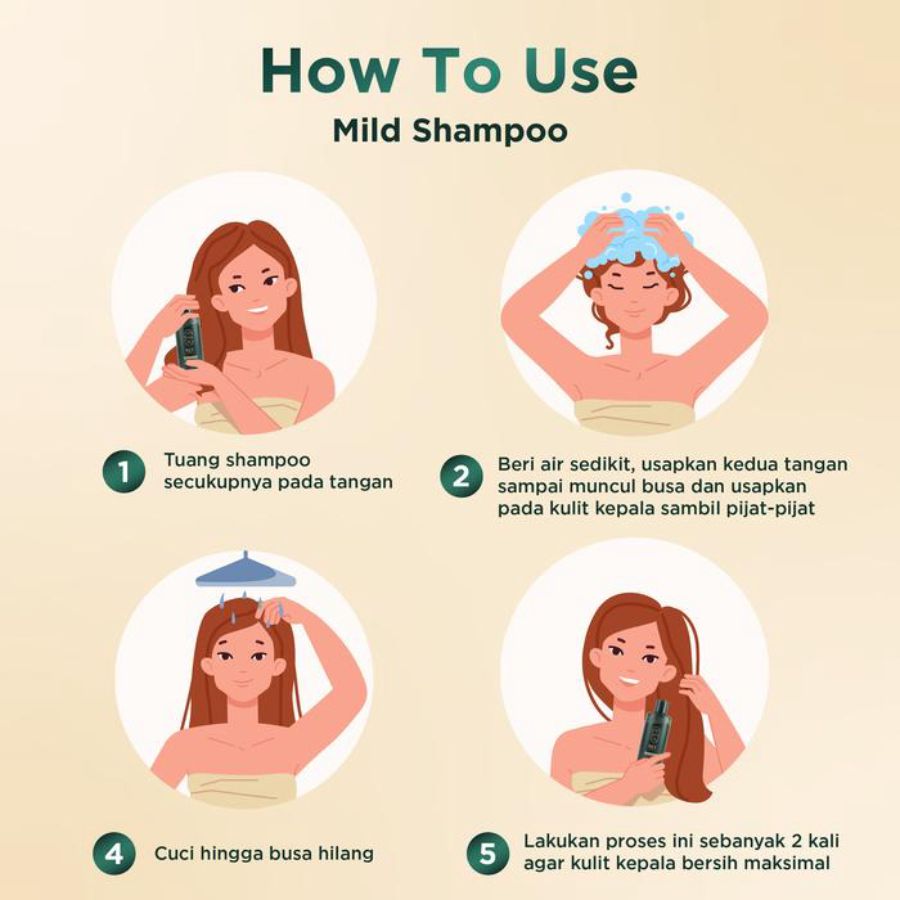 How To Use
Mild Shampoo

1 Tuang shampoo secukupnya pada tangan

2 Beri air sedikit, usapkan kedua tangan sampai muncul busa dan usapkan pada kulit kepala sambil pijat-pijat

4 Cuci hingga busa hilang

5 Lakukan proses ini sebanyak 2 kali agar kulit kepala bersih maksimal