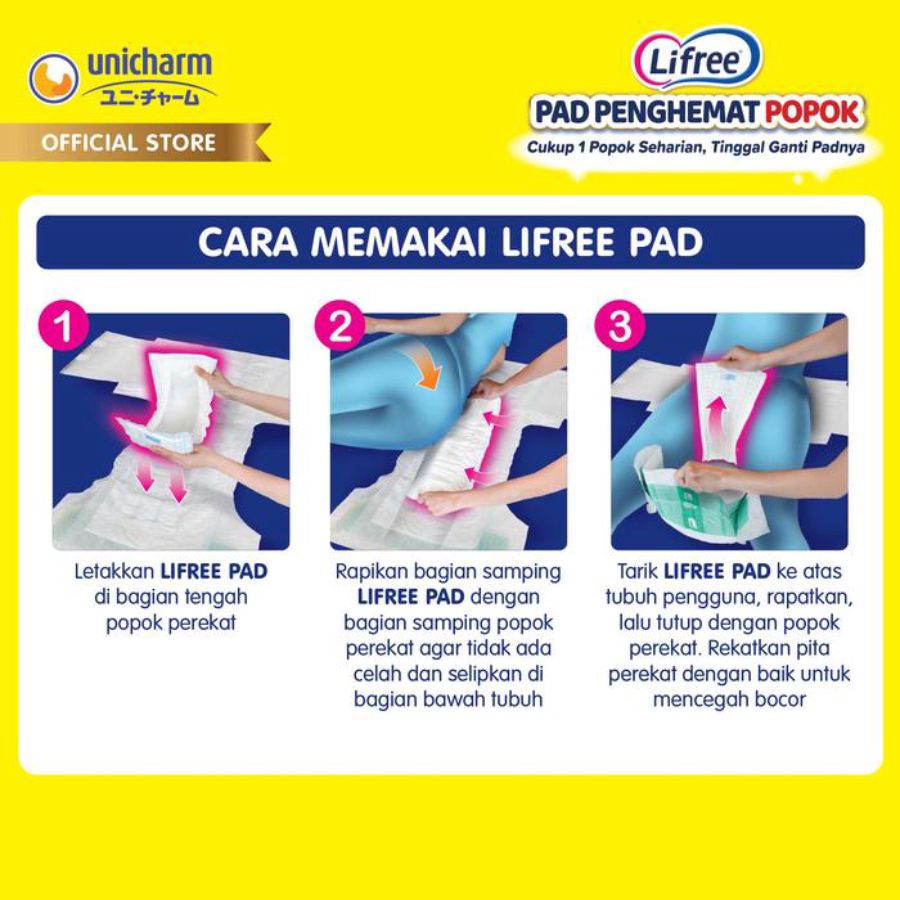 unicharm
ユニ・チャーム
OFFICIAL STORE

Lifree
PAD PENGHEMAT POPOK
Cukup 1 Popok Seharian, Tinggal Ganti Padnya

CARA MEMAKAI LIFREE PAD

1
Letakkan LIFREE PAD di bagian tengah popok perekat

2
Rapikan bagian samping LIFREE PAD dengan bagian samping popok perekat agar tidak ada celah dan selipkan di bagian bawah tubuh

3
Tarik LIFREE PAD ke atas tubuh pengguna, rapatkan, lalu tutup dengan popok perekat. Rekatkan pita perekat dengan baik untuk mencegah bocor