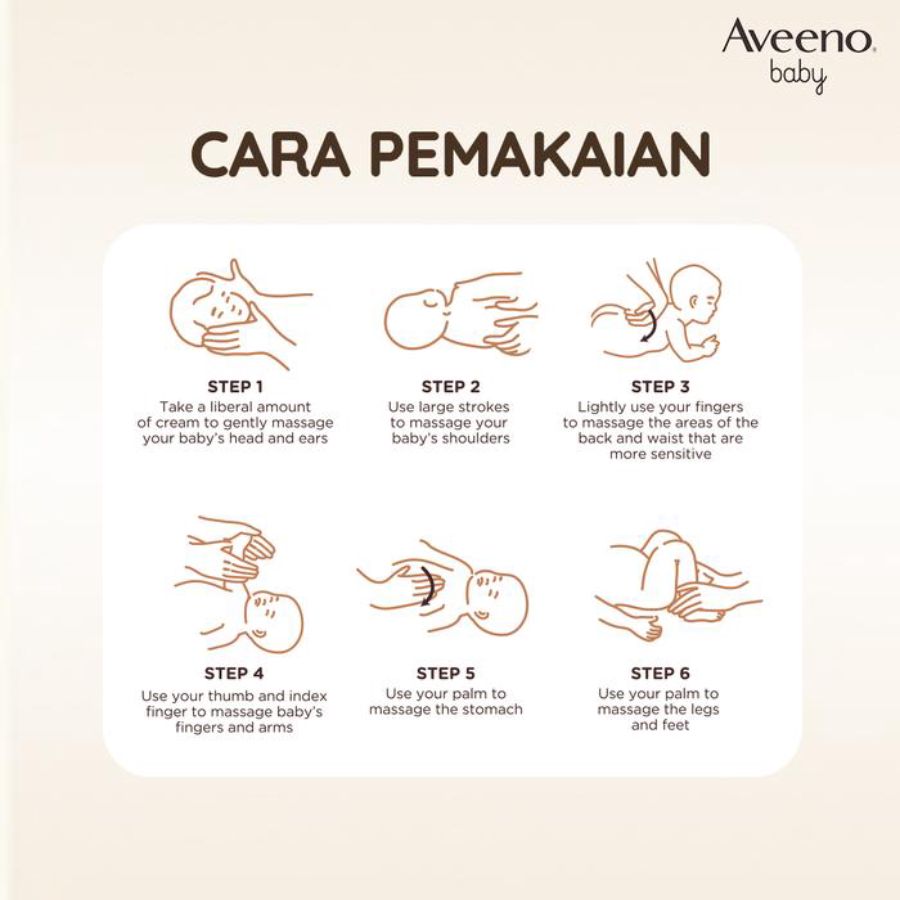 Aveeno.
baby

CARA PEMAKAIAN

STEP 1
Take a liberal amount of cream to gently massage your baby's head and ears

STEP 2
Use large strokes to massage your baby's shoulders

STEP 3
Lightly use your fingers to massage the areas of the back and waist that are more sensitive

STEP 4
Use your thumb and index finger to massage baby's fingers and arms

STEP 5
Use your palm to massage the stomach

STEP 6
Use your palm to massage the legs and feet