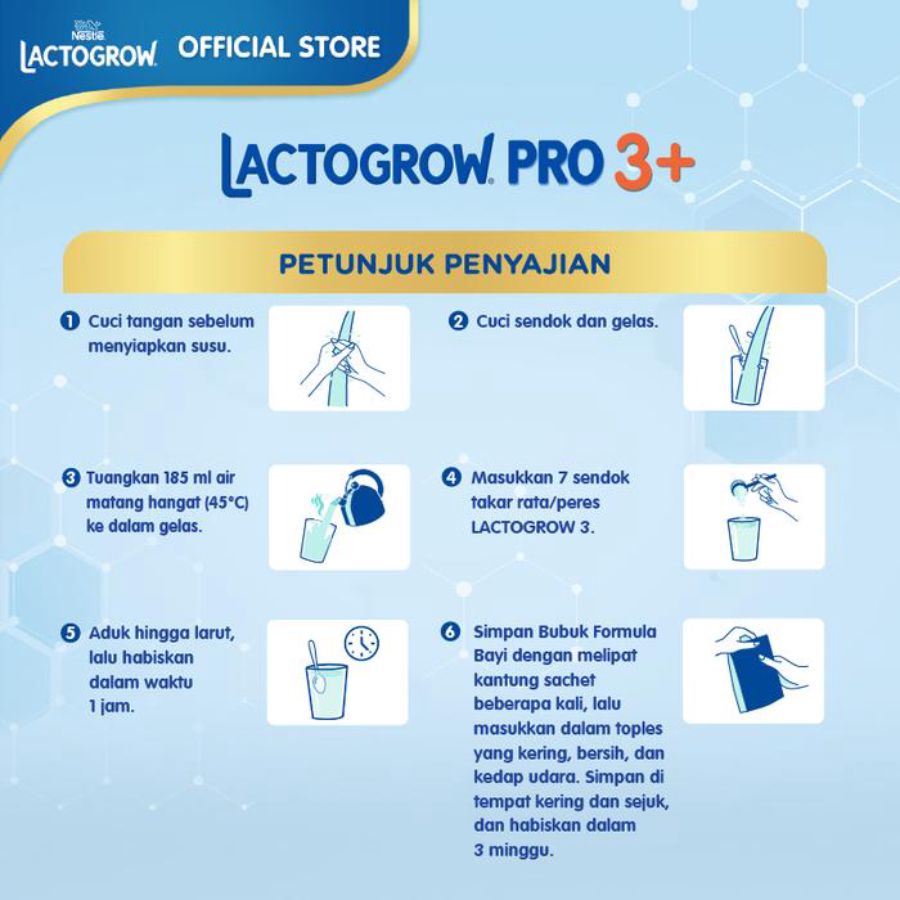 Nestlé
LACTOGROW OFFICIAL STORE

LACTOGROW PRO 3+

PETUNJUK PENYAJIAN

1 Cuci tangan sebelum menyiapkan susu.

2 Cuci sendok dan gelas.

3 Tuangkan 185 ml air matang hangat (45°C) ke dalam gelas.

4 Masukkan 7 sendok takar rata/peres LACTOGROW 3.

5 Aduk hingga larut, lalu habiskan dalam waktu 1 jam.

6 Simpan Bubuk Formula Bayi dengan melipat kantung sachet beberapa kali, lalu masukkan dalam toples yang kering, bersih, dan kedap udara. Simpan di tempat kering dan sejuk, dan habiskan dalam 3 minggu.