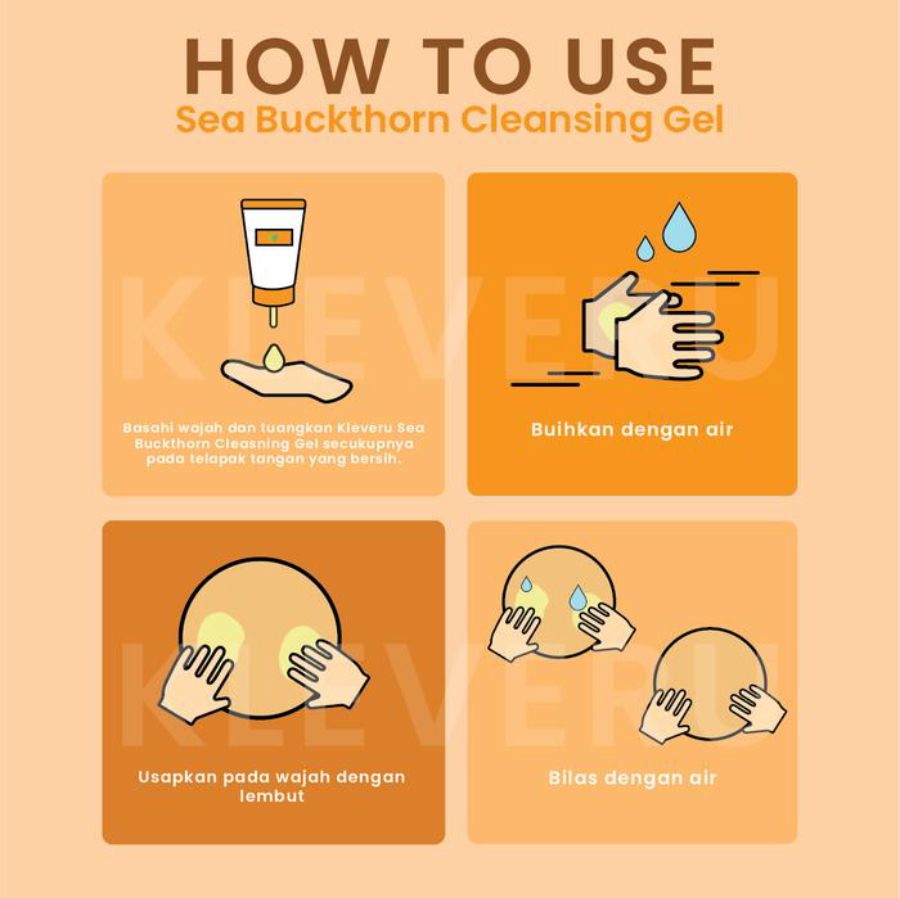 HOW TO USE
Sea Buckthorn Cleansing Gel

KLEVERU

Basahi wajah dan tuangkan Kleveru Sea Buckthorn Cleasning Gel secukupnya pada telapak tangan yang bersih.

Buihkan dengan air

KLEVERU

Usapkan pada wajah dengan lembut

Bilas dengan air