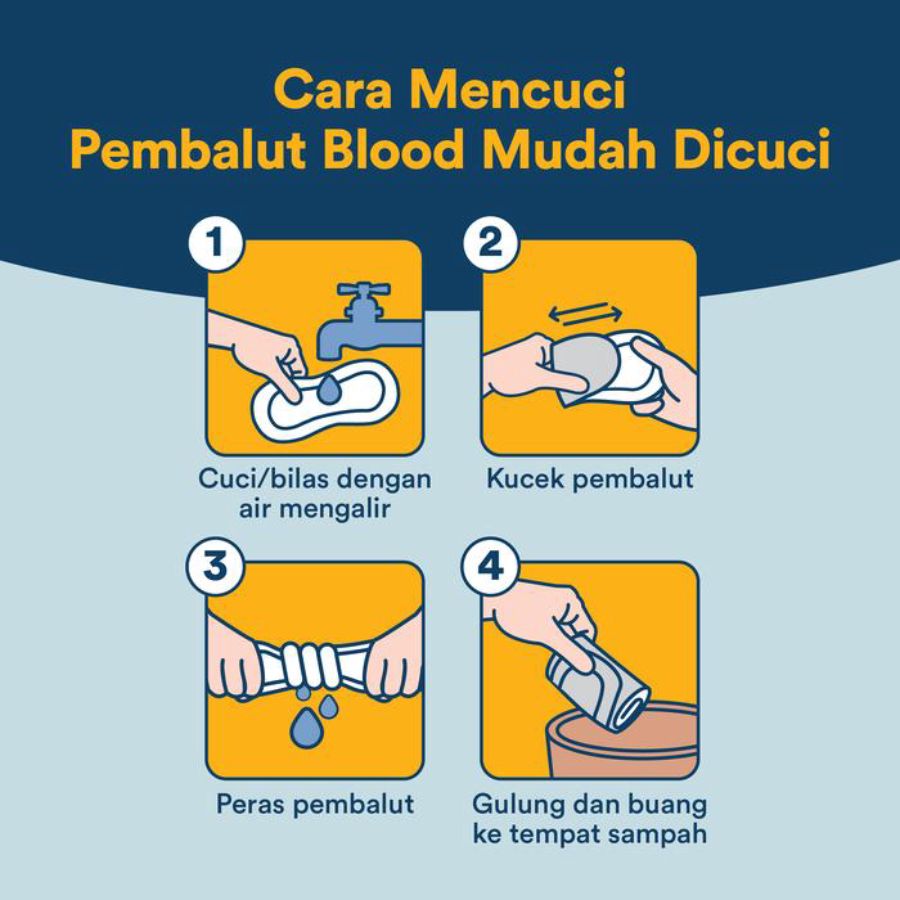 Cara Mencuci
Pembalut Blood Mudah Dicuci

1
Cuci/bilas dengan air mengalir

2
Kucek pembalut

3
Peras pembalut

4
Gulung dan buang ke tempat sampah