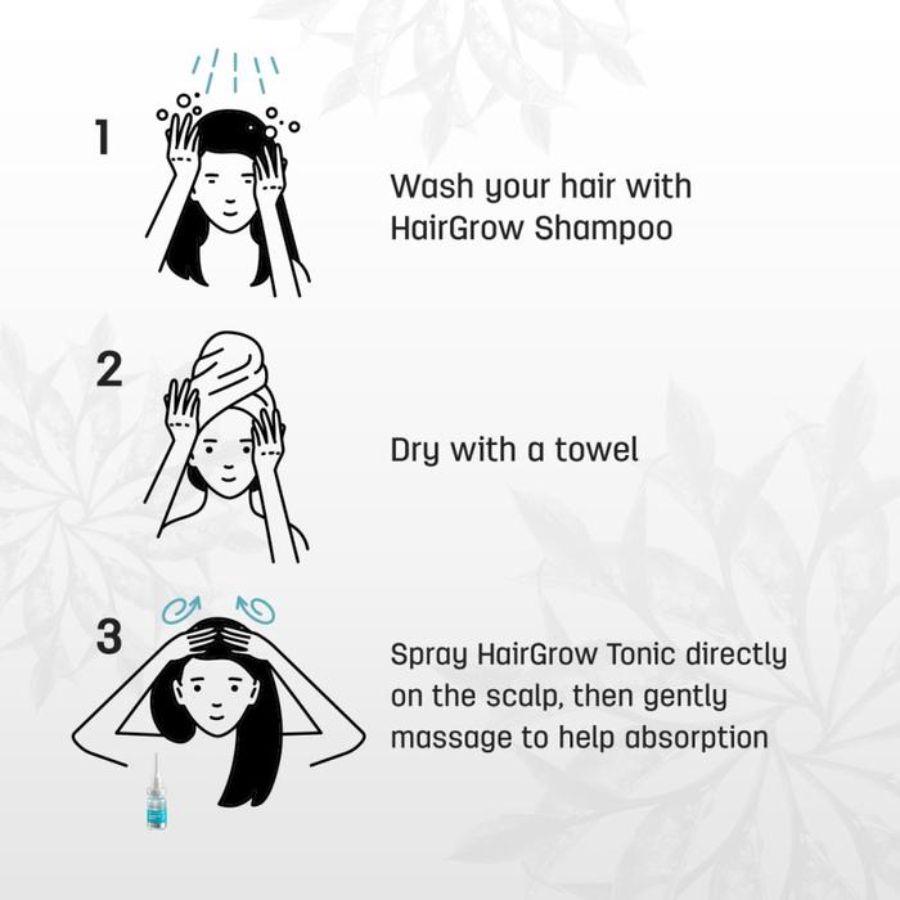 1

Wash your hair with HairGrow Shampoo

2

Dry with a towel

3

Spray HairGrow Tonic directly on the scalp, then gently massage to help absorption