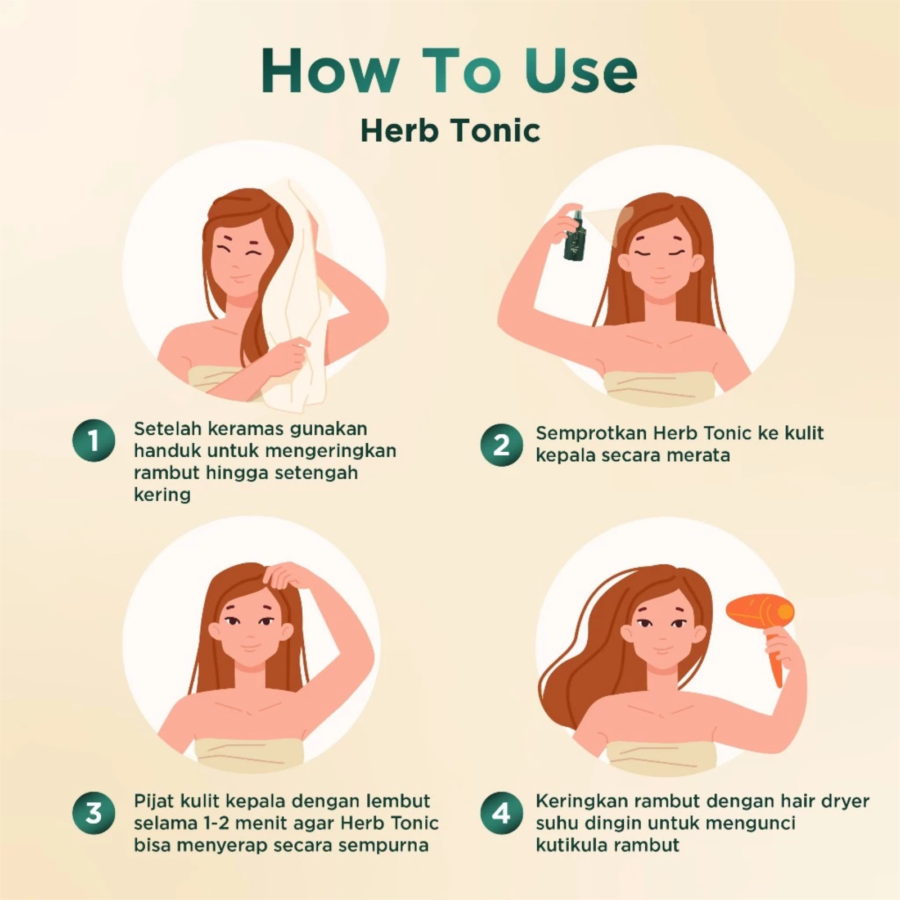 How To Use

Herb Tonic

1 Setelah keramas gunakan handuk untuk mengeringkan rambut hingga setengah kering

2 Semprotkan Herb Tonic ke kulit kepala secara merata

3 Pijat kulit kepala dengan lembut selama 1-2 menit agar Herb Tonic bisa menyerap secara sempurna

4 Keringkan rambut dengan hair dryer suhu dingin untuk mengunci kutikula rambut