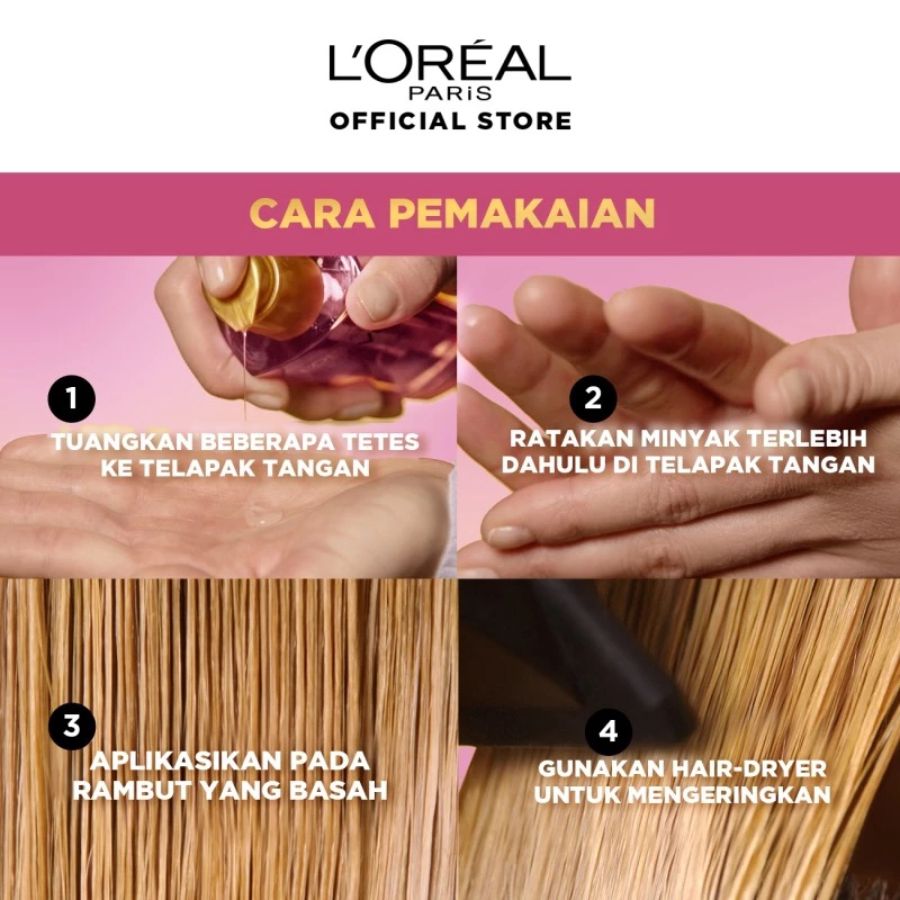 L'ORÉAL
PARIS
OFFICIAL STORE

CARA PEMAKAIAN

1
TUANGKAN BEBERAPA TETES KE TELAPAK TANGAN

2
RATAKAN MINYAK TERLEBIH DAHULU DI TELAPAK TANGAN

3
APLIKASIKAN PADA RAMBUT YANG BASAH

4
GUNAKAN HAIR-DRYER UNTUK MENGERINGKAN