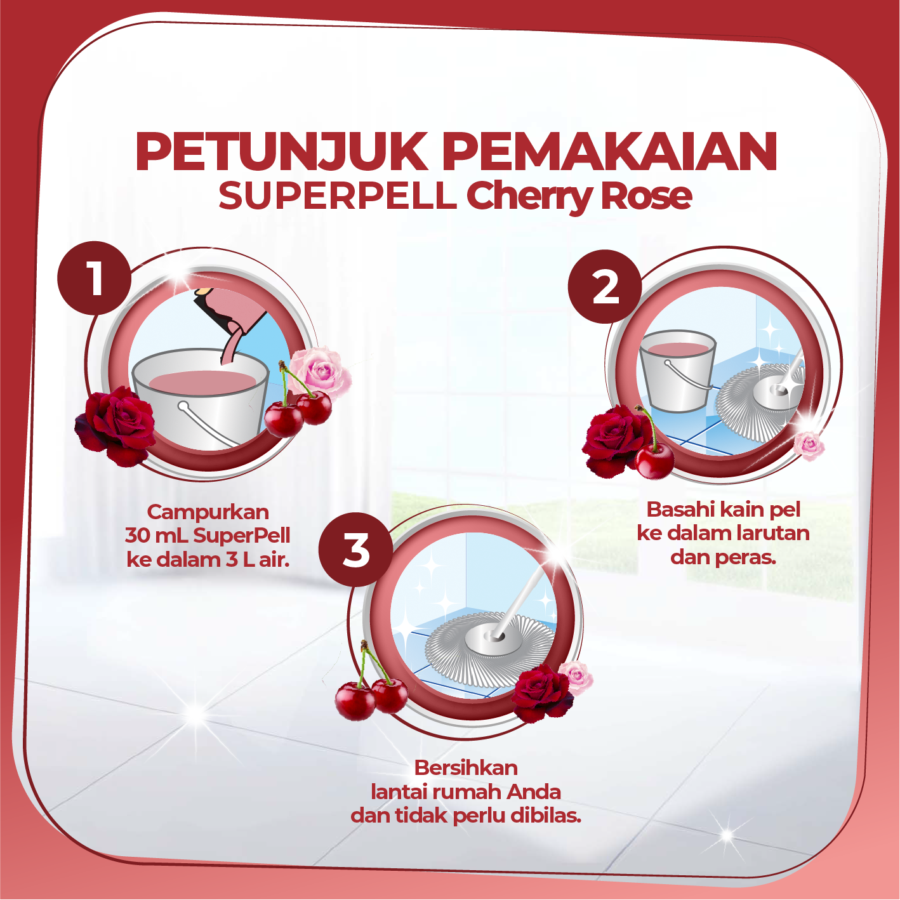 PETUNJUK PEMAKAIAN
SUPERPELL Cherry Rose

1

Campurkan 30 mL SuperPell ke dalam 3 L air.

2

Basahi kain pel ke dalam larutan dan peras.

3

Bersihkan lantai rumah Anda dan tidak perlu dibilas.