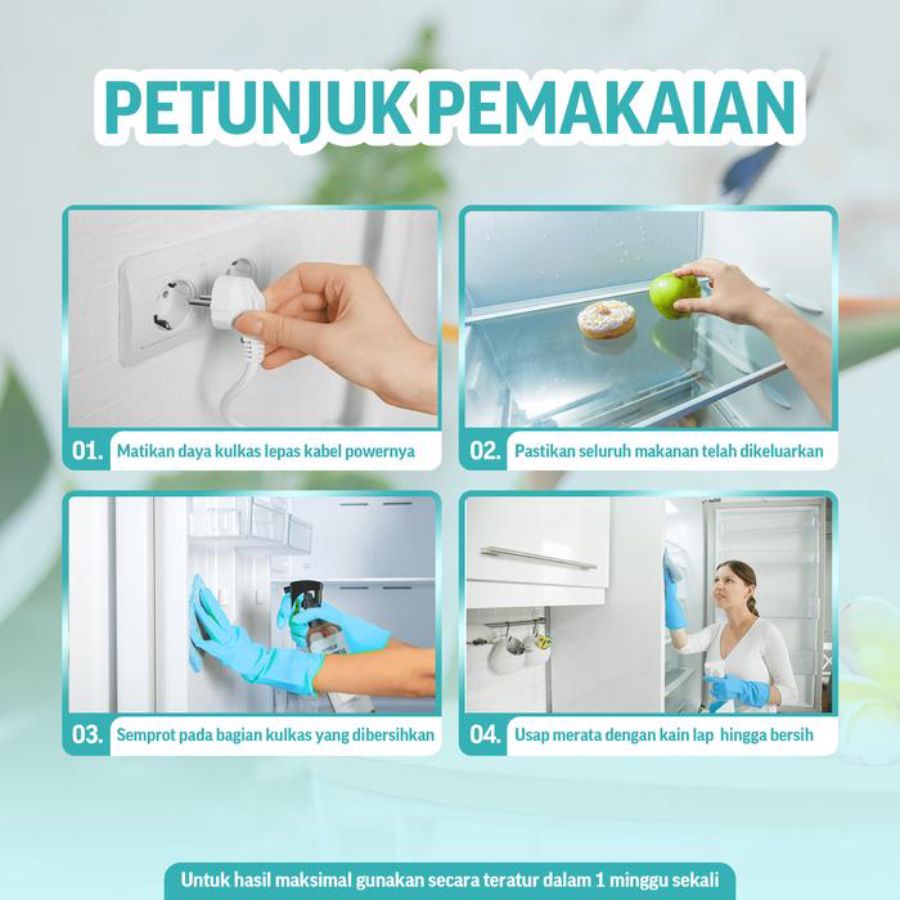 PETUNJUK PEMAKAIAN

01. Matikan daya kulkas lepas kabel powernya

02. Pastikan seluruh makanan telah dikeluarkan

03. Semprot pada bagian kulkas yang dibersihkan

04. Usap merata dengan kain lap hingga bersih

Untuk hasil maksimal gunakan secara teratur dalam 1 minggu sekali