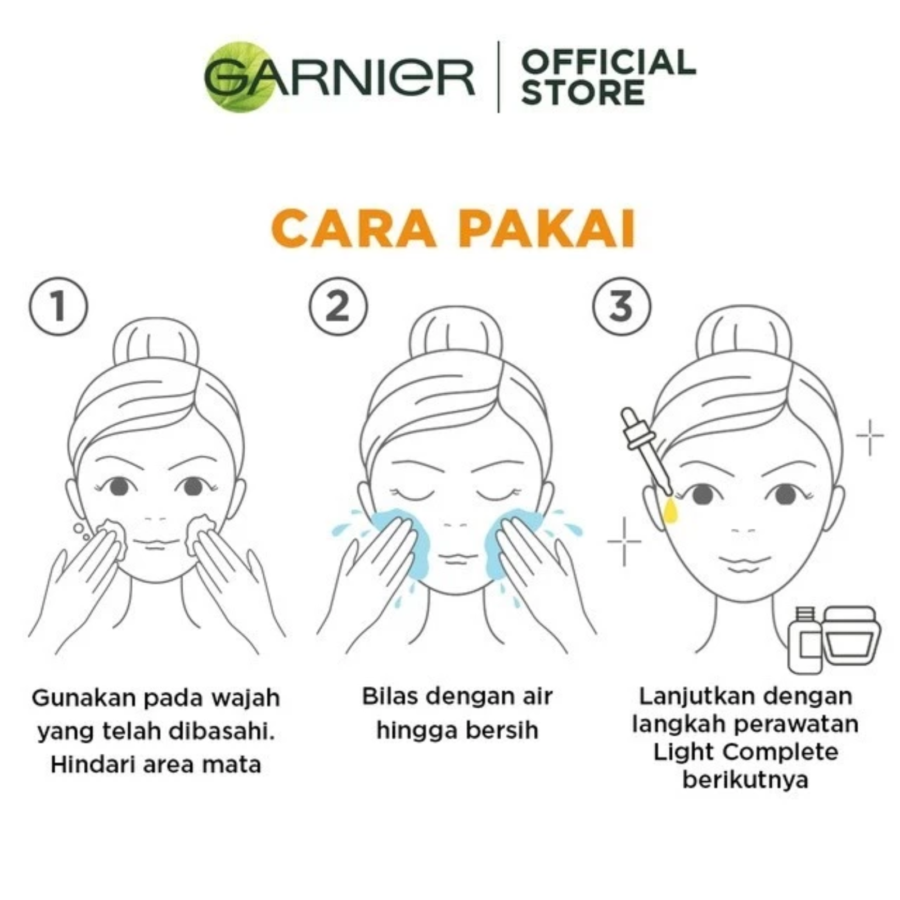 GARNIER | OFFICIAL STORE

CARA PAKAI

1

Gunakan pada wajah yang telah dibasahi. Hindari area mata

2

Bilas dengan air hingga bersih

3

Lanjutkan dengan langkah perawatan Light Complete berikutnya