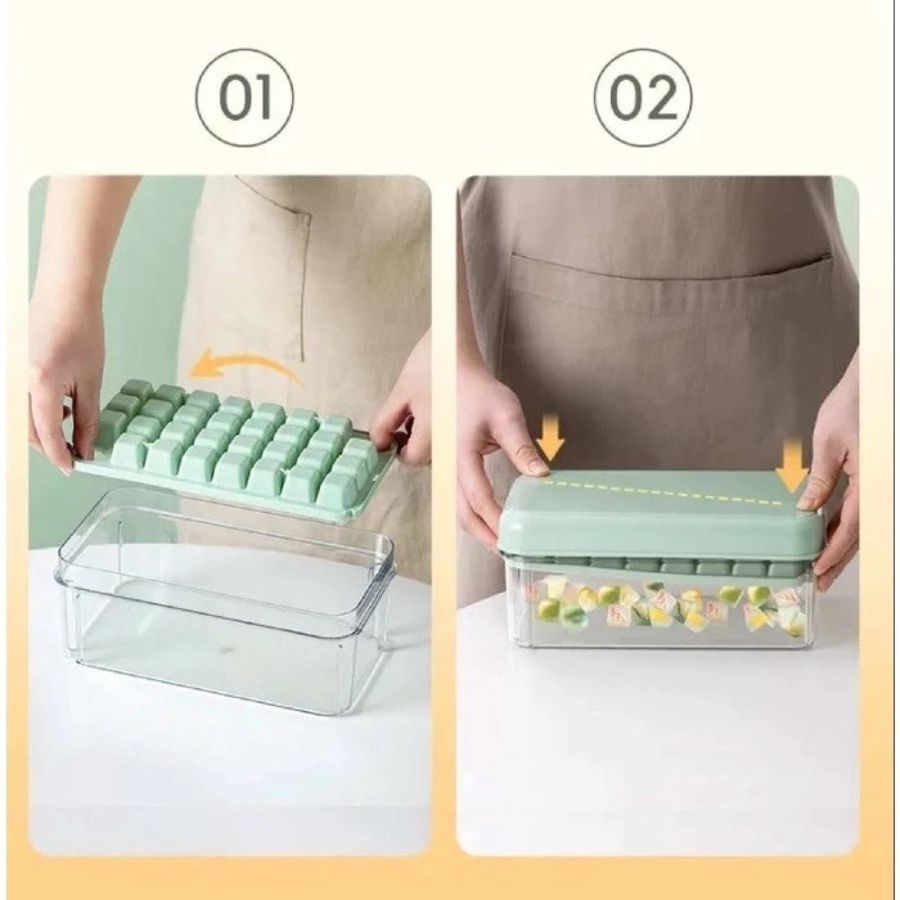 01

02