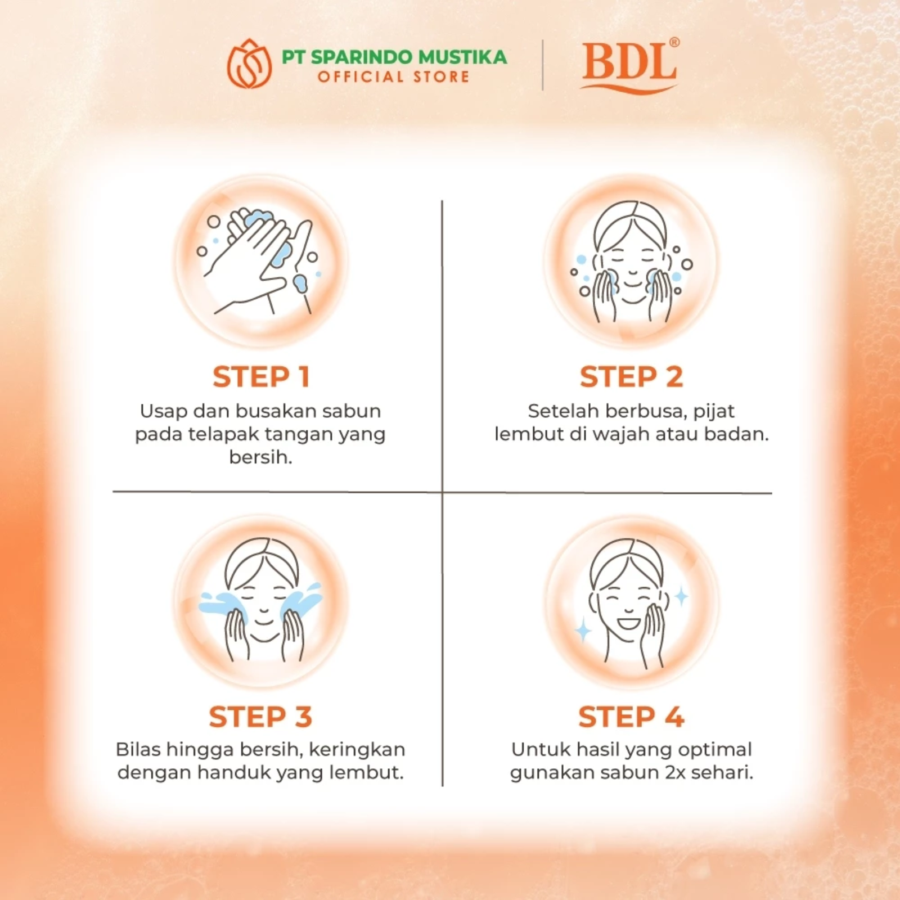 PT SPARINDO MUSTIKA
OFFICIAL STORE

BDL®

STEP 1
Usap dan busakan sabun pada telapak tangan yang bersih.

STEP 2
Setelah berbusa, pijat lembut di wajah atau badan.

STEP 3
Bilas hingga bersih, keringkan dengan handuk yang lembut.

STEP 4
Untuk hasil yang optimal gunakan sabun 2x sehari.