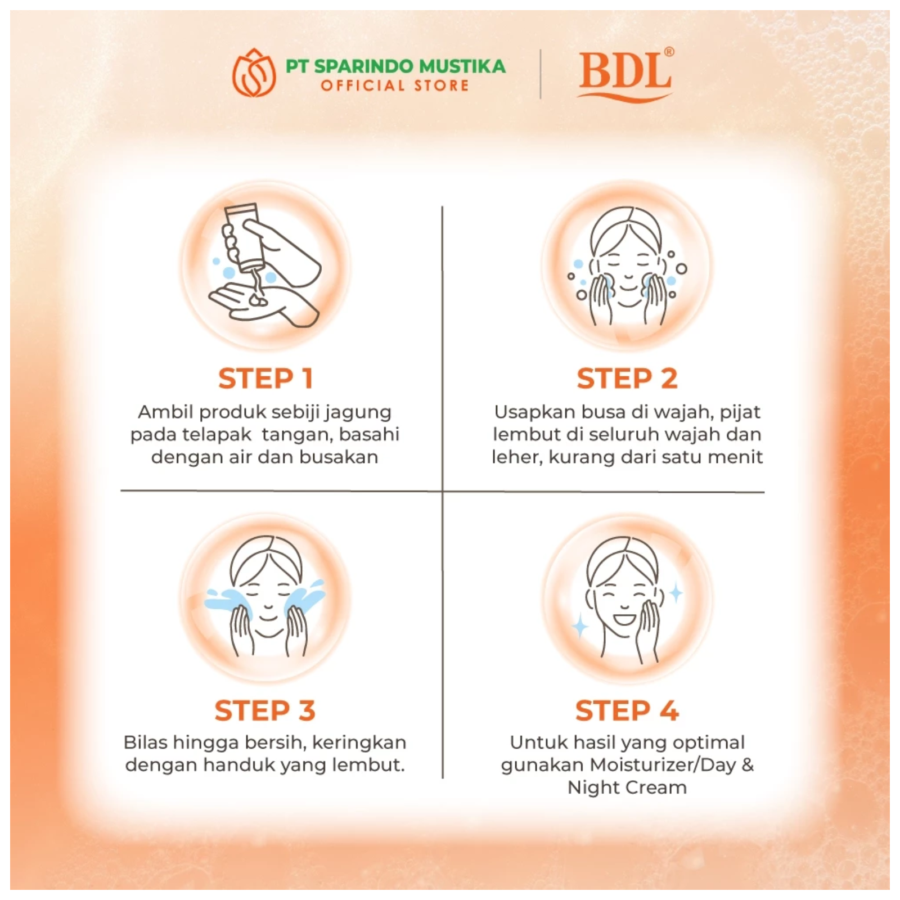 PT SPARINDO MUSTIKA
OFFICIAL STORE

BDL®

STEP 1
Ambil produk sebiji jagung pada telapak tangan, basahi dengan air dan busakan

STEP 2
Usapkan busa di wajah, pijat lembut di seluruh wajah dan leher, kurang dari satu menit

STEP 3
Bilas hingga bersih, keringkan dengan handuk yang lembut.

STEP 4
Untuk hasil yang optimal gunakan Moisturizer/Day & Night Cream