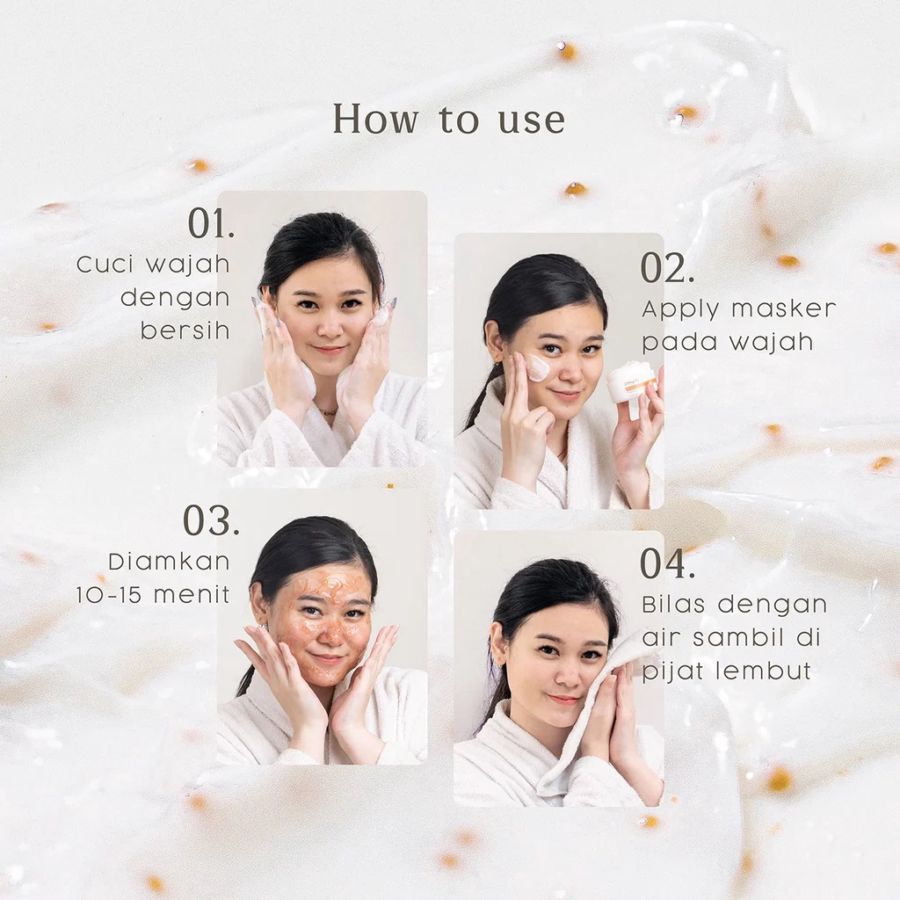 How to use

01.
Cuci wajah dengan bersih

02.
Apply masker pada wajah

03.
Diamkan 10-15 menit

04.
Bilas dengan air sambil di pijat lembut