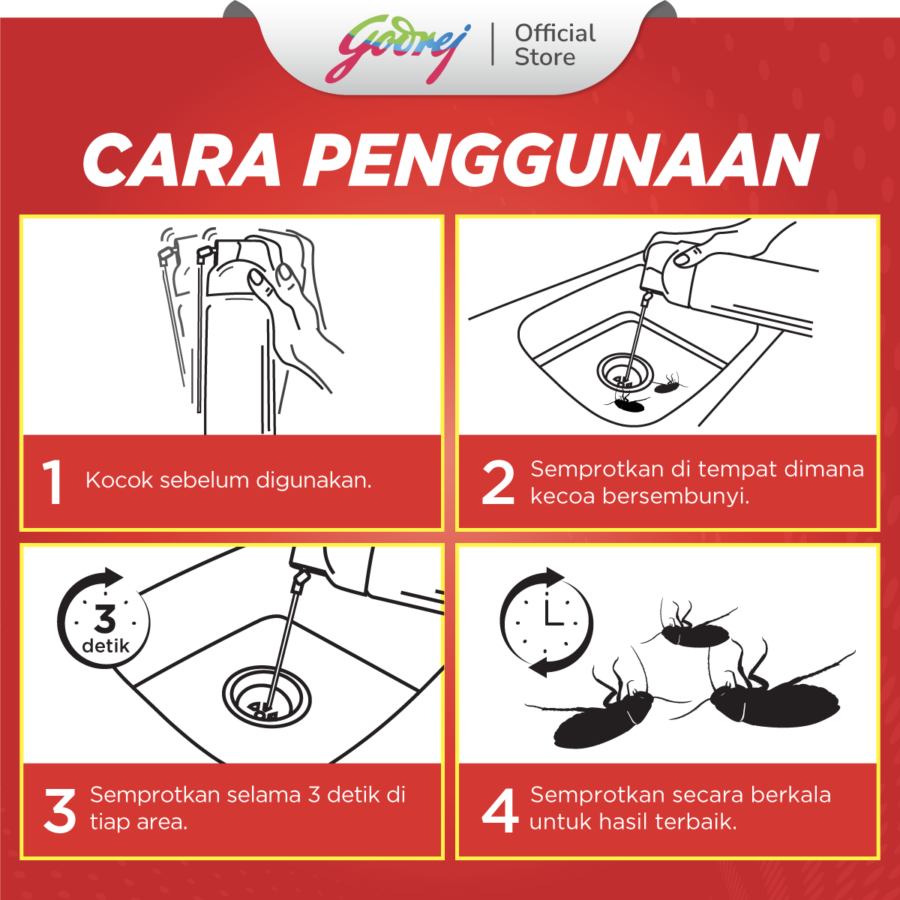 Godrej | Official Store

CARA PENGGUNAAN

1 Kocok sebelum digunakan.

2 Semprotkan di tempat dimana kecoa bersembunyi.

3 detik

3 Semprotkan selama 3 detik di tiap area.

4 Semprotkan secara berkala untuk hasil terbaik.