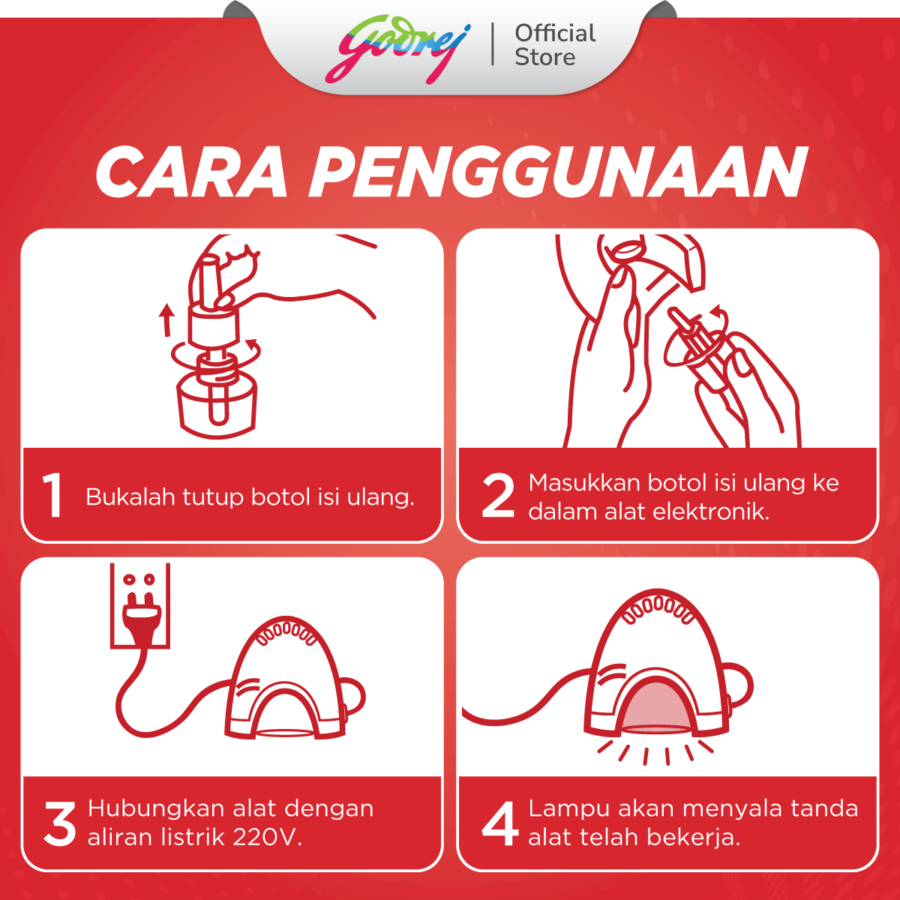 Godrej | Official Store

CARA PENGGUNAAN

1 Bukalah tutup botol isi ulang.

2 Masukkan botol isi ulang ke dalam alat elektronik.

3 Hubungkan alat dengan aliran listrik 220V.

4 Lampu akan menyala tanda alat telah bekerja.