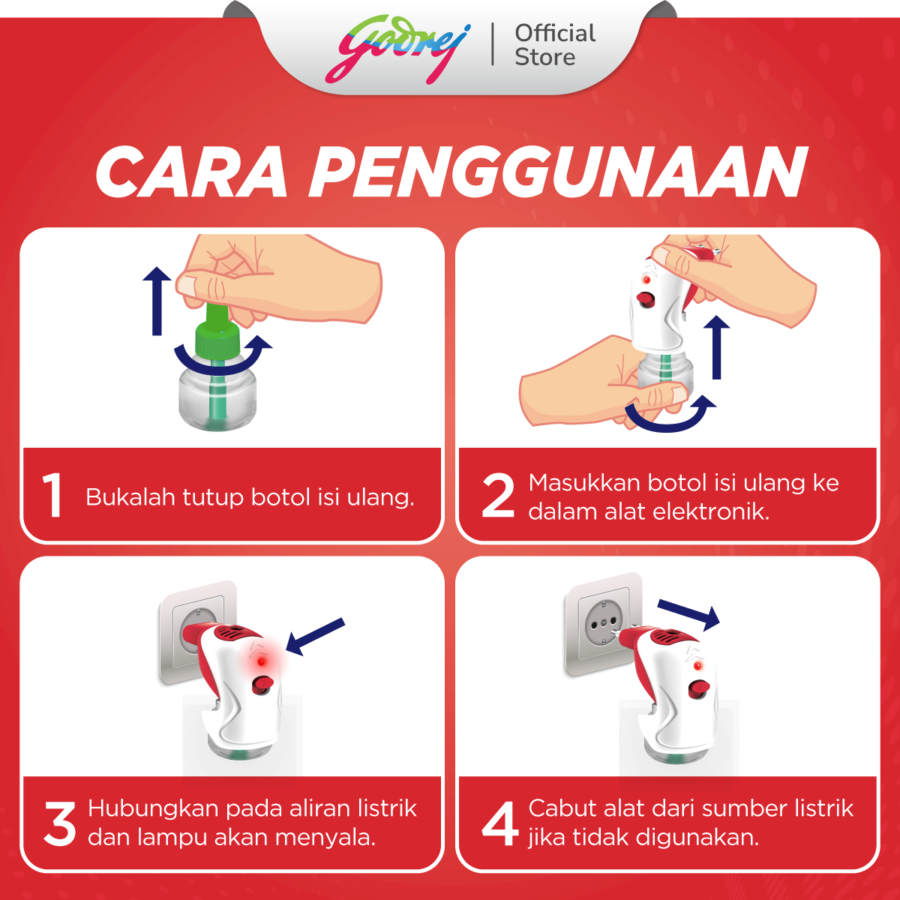 Godrej | Official Store

CARA PENGGUNAAN

1 Bukalah tutup botol isi ulang.

2 Masukkan botol isi ulang ke dalam alat elektronik.

3 Hubungkan pada aliran listrik dan lampu akan menyala.

4 Cabut alat dari sumber listrik jika tidak digunakan.