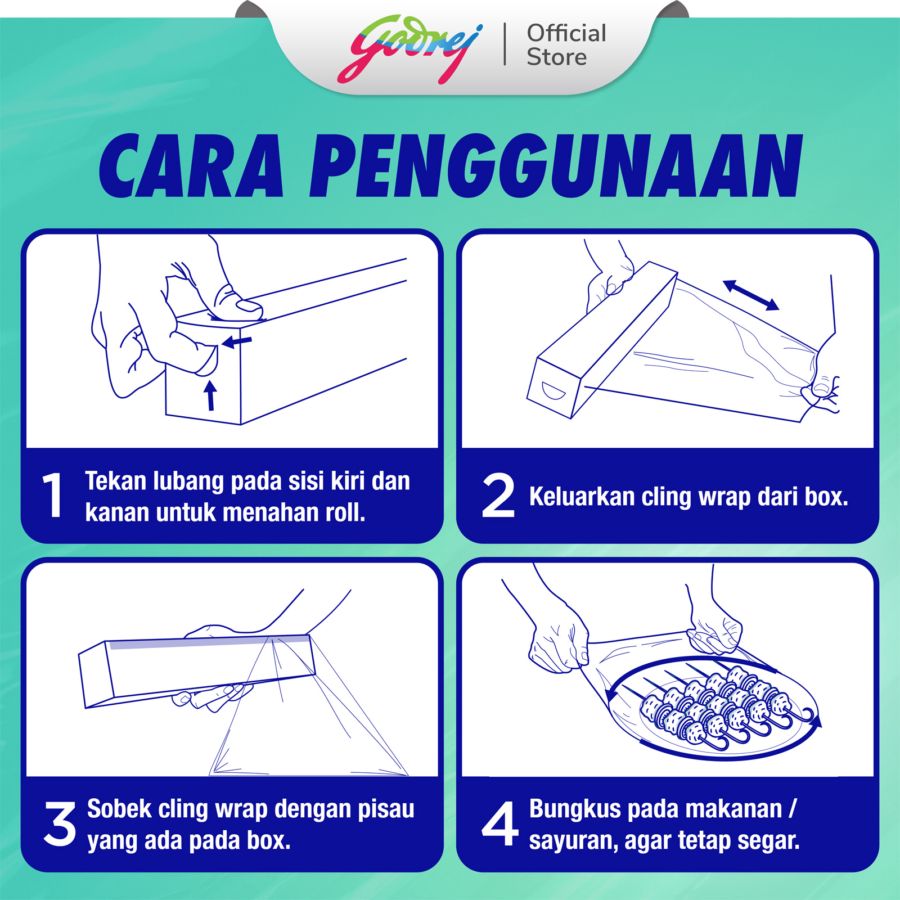 Godrej | Official Store

CARA PENGGUNAAN

1 Tekan lubang pada sisi kiri dan kanan untuk menahan roll.

2 Keluarkan cling wrap dari box.

3 Sobek cling wrap dengan pisau yang ada pada box.

4 Bungkus pada makanan / sayuran, agar tetap segar.