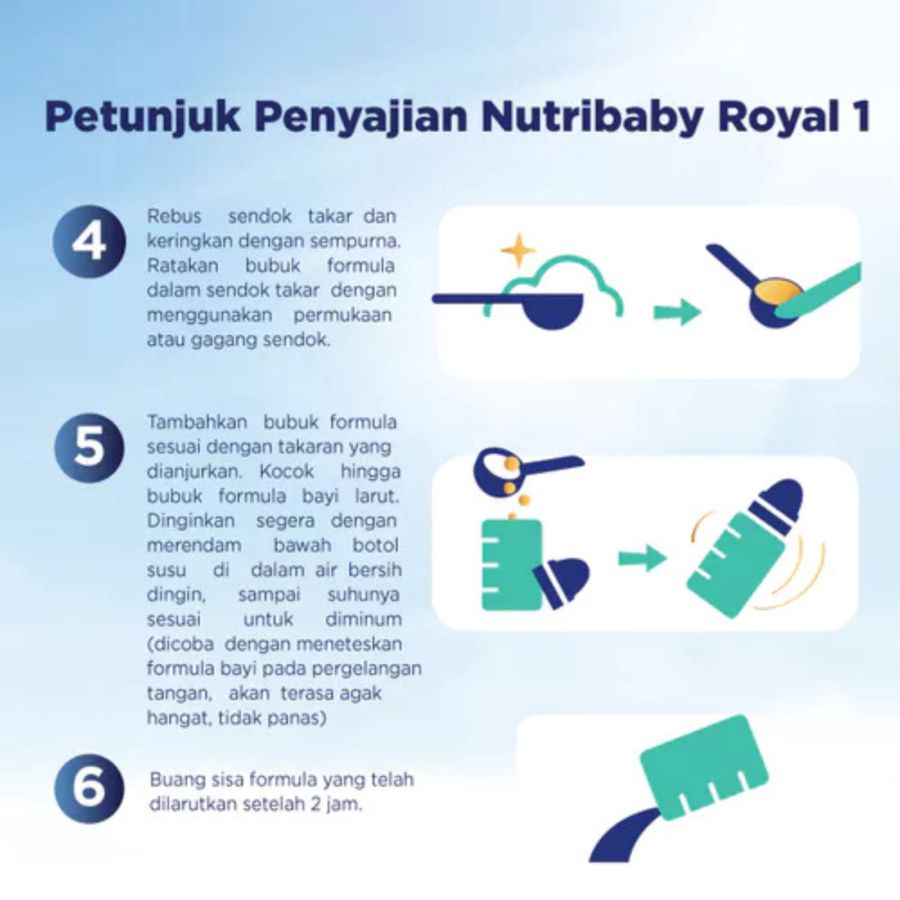 Petunjuk Penyajian Nutribaby Royal 1

4

Rebus sendok takar dan keringkan dengan sempurna. Ratakan bubuk formula dalam sendok takar dengan menggunakan permukaan atau gagang sendok.

5

Tambahkan bubuk formula sesuai dengan takaran yang dianjurkan. Kocok hingga bubuk formula bayi larut. Dinginkan segera dengan merendam bawah botol susu di dalam air bersih dingin, sampai suhunya sesuai untuk diminum (dicoba dengan meneteskan formula bayi pada pergelangan tangan, akan terasa agak hangat, tidak panas)

6

Buang sisa formula yang telah dilarutkan setelah 2 jam.