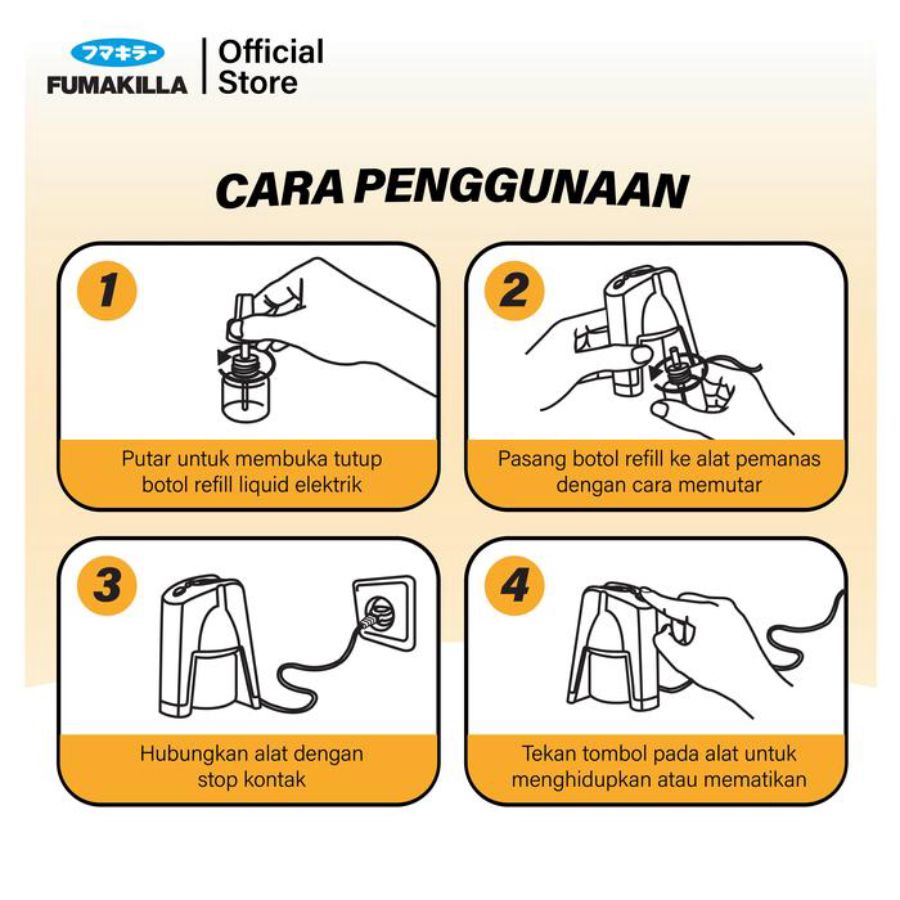 フマキラー
FUMAKILLA

Official Store

CARA PENGGUNAAN

1

Putar untuk membuka tutup botol refill liquid elektrik

2

Pasang botol refill ke alat pemanas dengan cara memutar

3

Hubungkan alat dengan stop kontak

4

Tekan tombol pada alat untuk menghidupkan atau mematikan