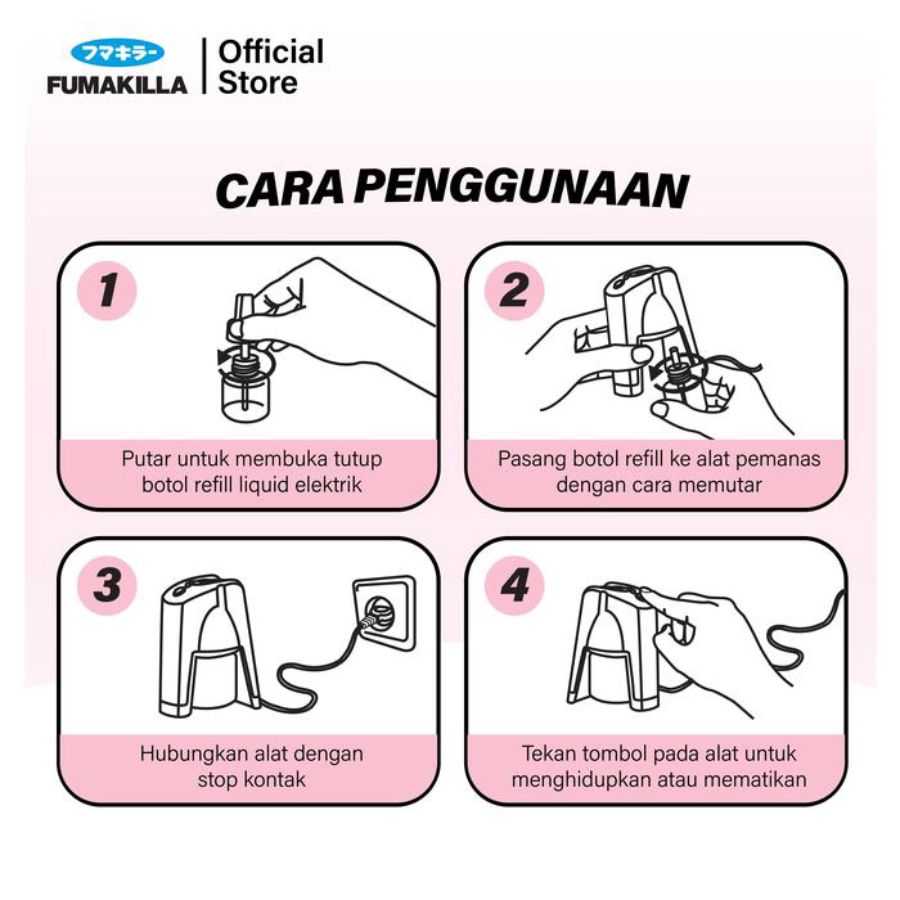 フマキラー
FUMAKILLA

Official Store

CARA PENGGUNAAN

1

Putar untuk membuka tutup botol refill liquid elektrik

2

Pasang botol refill ke alat pemanas dengan cara memutar

3

Hubungkan alat dengan stop kontak

4

Tekan tombol pada alat untuk menghidupkan atau mematikan