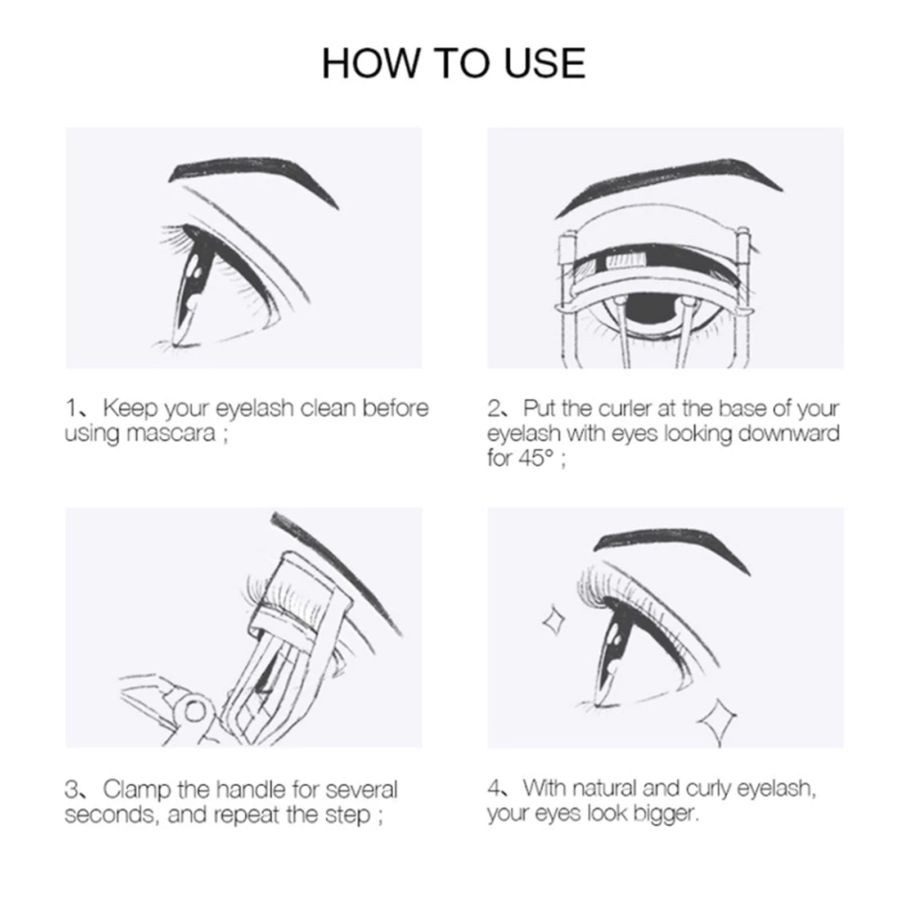 HOW TO USE

1、Keep your eyelash clean before using mascara ;

2、Put the curler at the base of your eyelash with eyes looking downward for 45° ;

3、Clamp the handle for several seconds, and repeat the step ;

4、With natural and curly eyelash, your eyes look bigger.