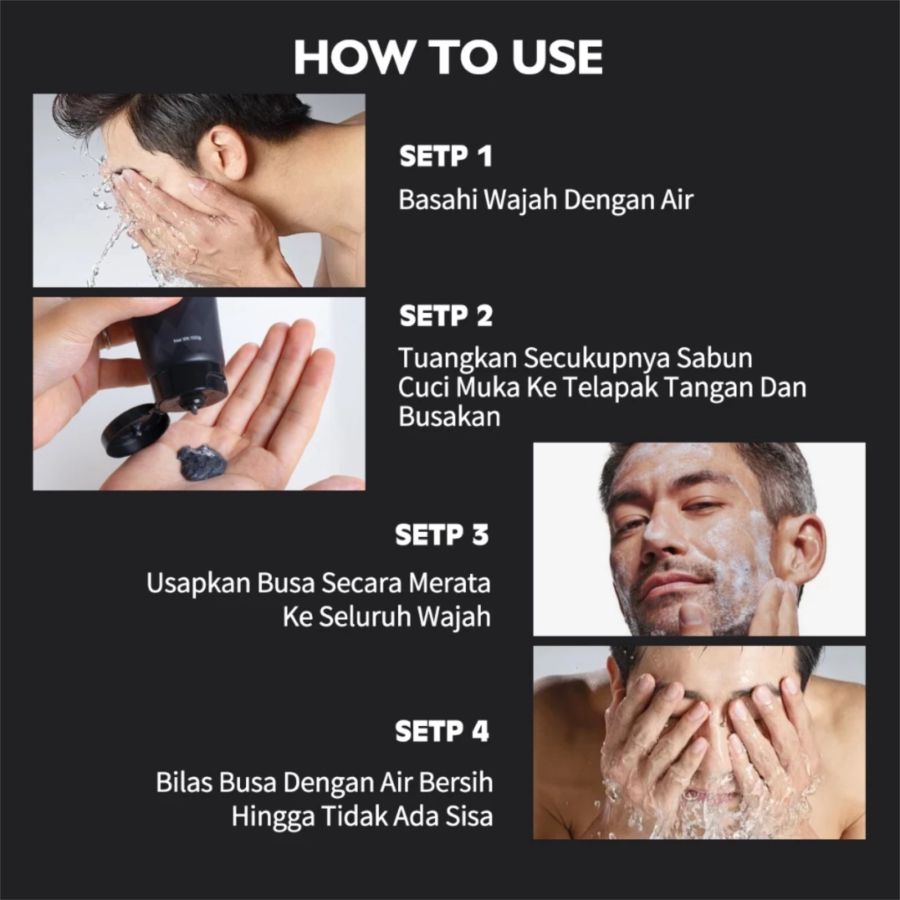 HOW TO USE

SETP 1

Basahi Wajah Dengan Air

SETP 2

Tuangkan Secukupnya Sabun Cuci Muka Ke Telapak Tangan Dan Busakan

SETP 3

Usapkan Busa Secara Merata Ke Seluruh Wajah

SETP 4

Bilas Busa Dengan Air Bersih Hingga Tidak Ada Sisa