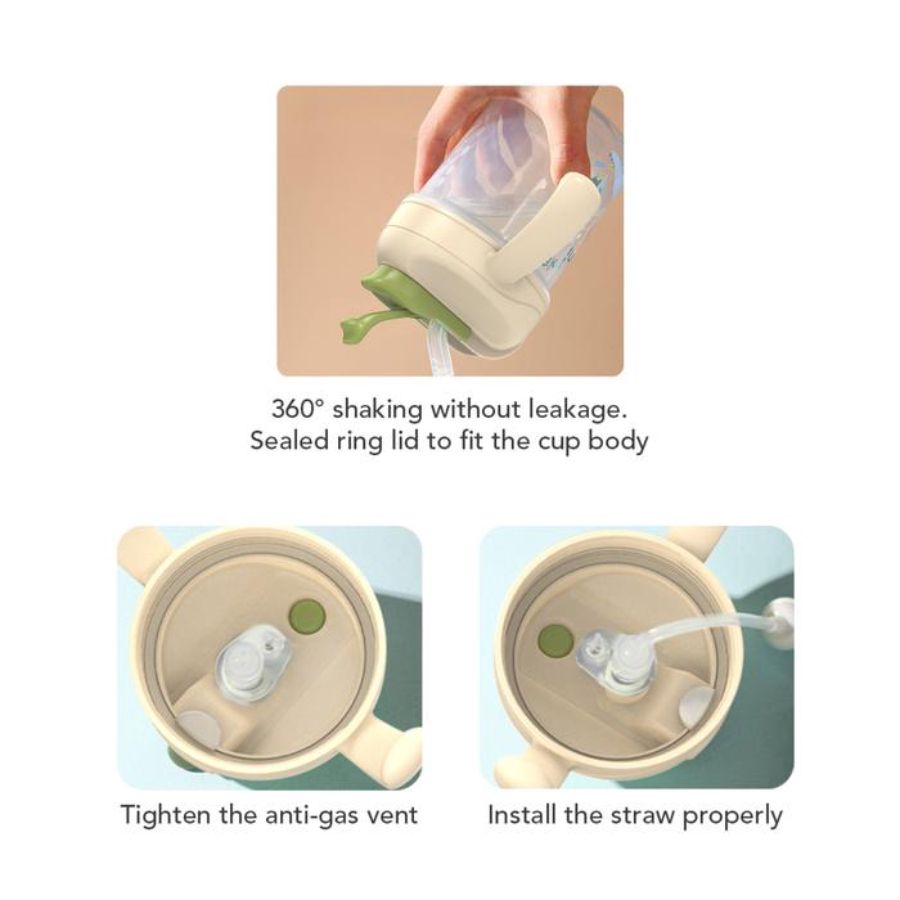 360° shaking without leakage.
Sealed ring lid to fit the cup body

Tighten the anti-gas vent

Install the straw properly