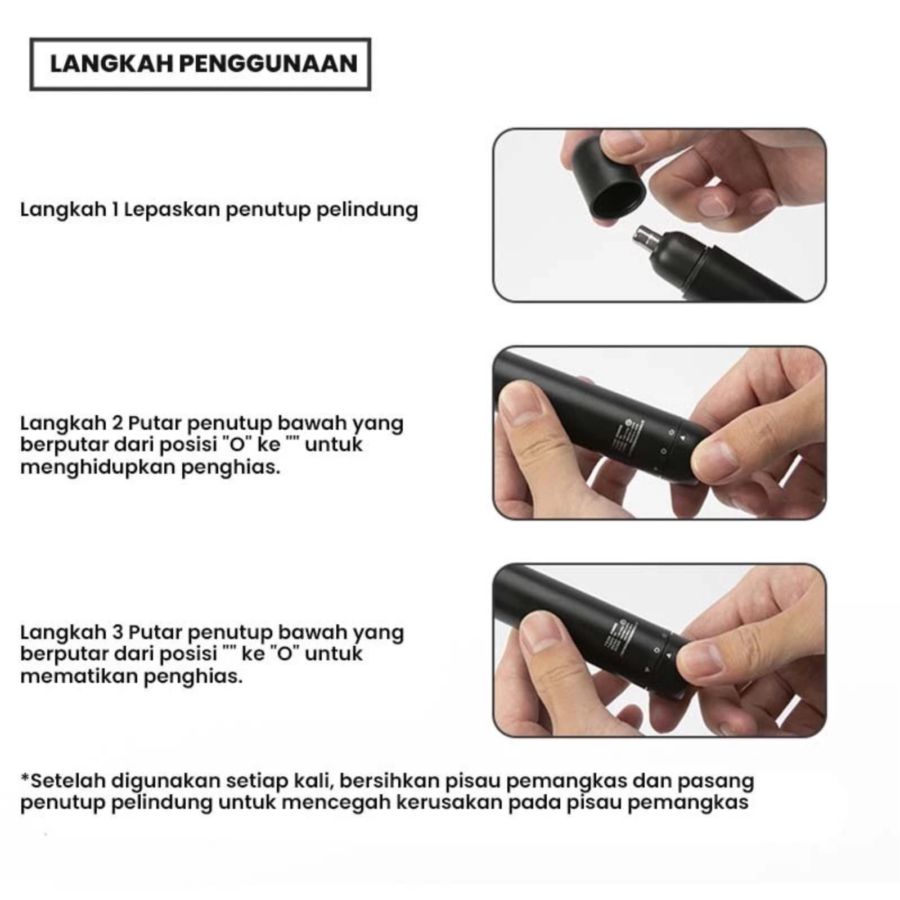 LANGKAH PENGGUNAAN

Langkah 1 Lepaskan penutup pelindung

Langkah 2 Putar penutup bawah yang berputar dari posisi "O" ke "" untuk menghidupkan penghias.

Langkah 3 Putar penutup bawah yang berputar dari posisi "" ke "O" untuk mematikan penghias.

*Setelah digunakan setiap kali, bersihkan pisau pemangkas dan pasang penutup pelindung untuk mencegah kerusakan pada pisau pemangkas