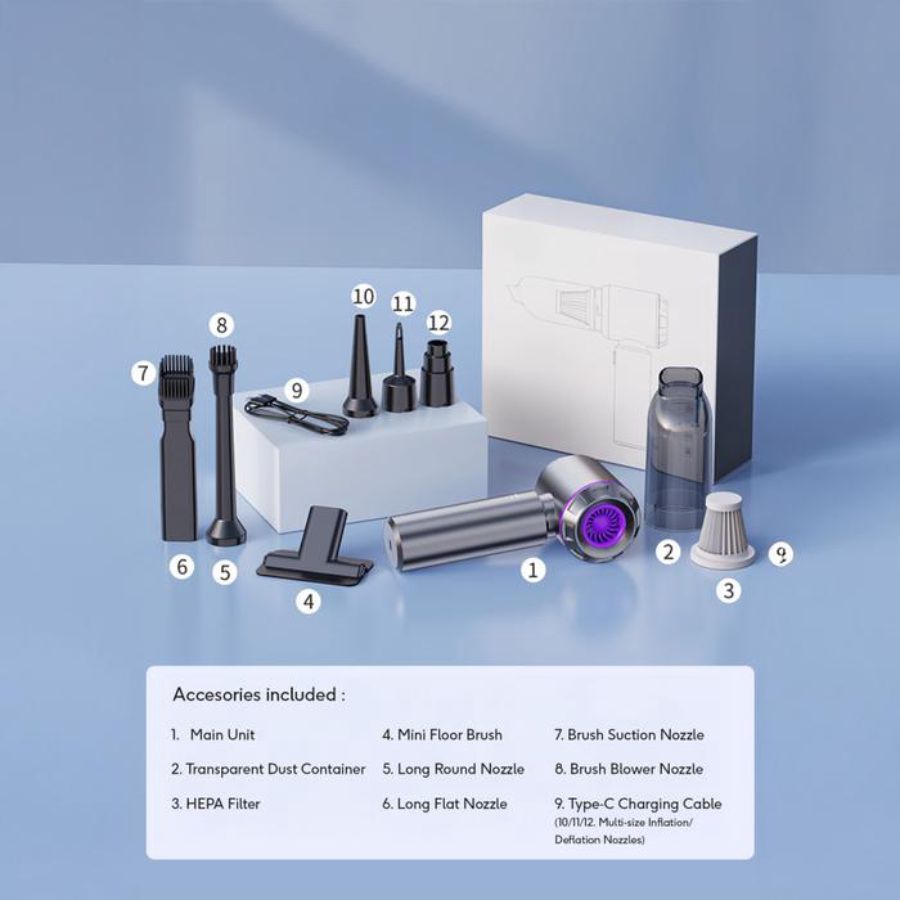 10
11
12
8
7
9
6
5
4
1
2
3
9

Accesories included :

1. Main Unit
2. Transparent Dust Container
3. HEPA Filter

4. Mini Floor Brush
5. Long Round Nozzle
6. Long Flat Nozzle

7. Brush Suction Nozzle
8. Brush Blower Nozzle
9. Type-C Charging Cable
(10/11/12. Multi-size Inflation/ Deflation Nozzles)