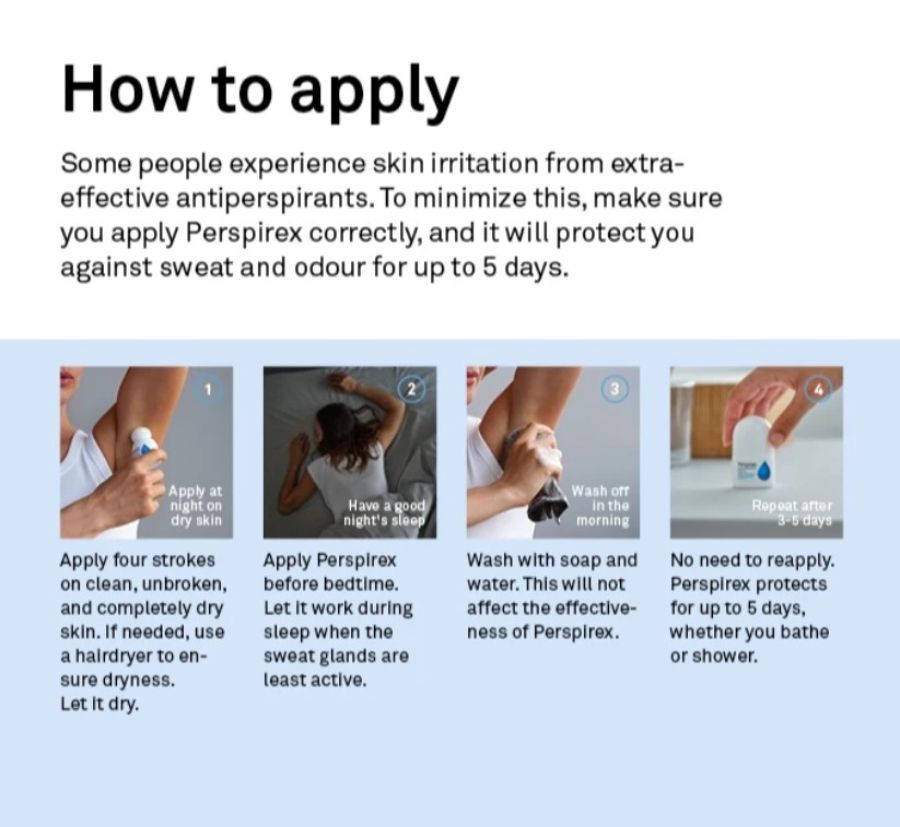 How to apply

Some people experience skin irritation from extra-effective antiperspirants. To minimize this, make sure you apply Perspirex correctly, and it will protect you against sweat and odour for up to 5 days.

1
Apply at night on dry skin

Apply four strokes on clean, unbroken, and completely dry skin. If needed, use a hairdryer to ensure dryness.
Let it dry.

2
Have a good night's sleep

Apply Perspirex before bedtime. Let it work during sleep when the sweat glands are least active.

3
Wash off in the morning

Wash with soap and water. This will not affect the effectiveness of Perspirex.

4
Repeat after 3-5 days

No need to reapply. Perspirex protects for up to 5 days, whether you bathe or shower.