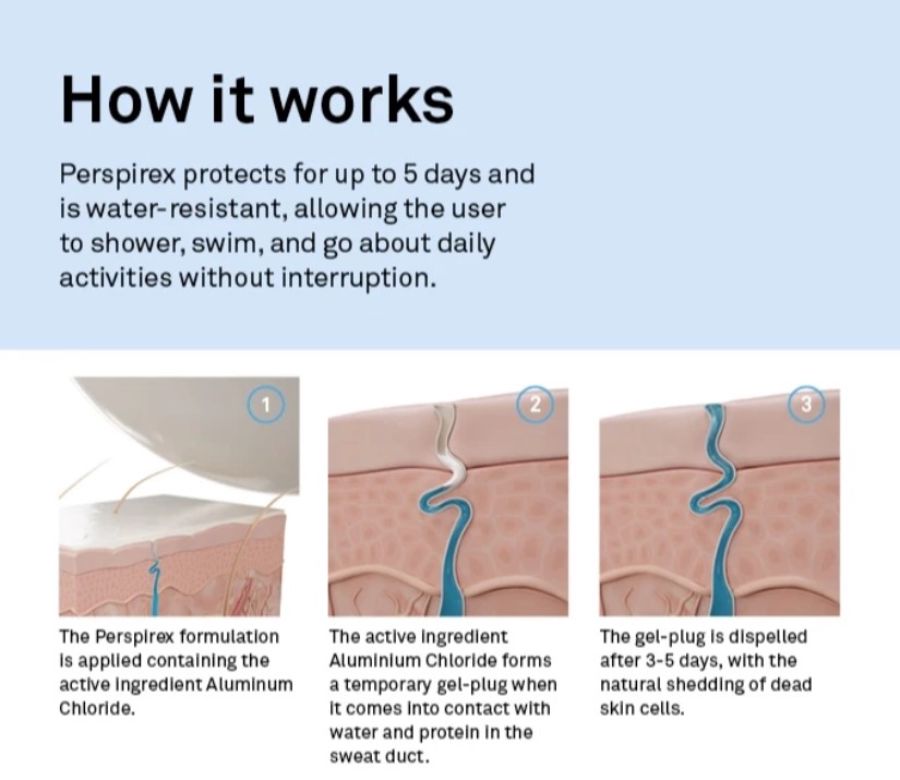 How it works

Perspirex protects for up to 5 days and is water-resistant, allowing the user to shower, swim, and go about daily activities without interruption.

1

The Perspirex formulation is applied containing the active ingredient Aluminum Chloride.

2

The active ingredient Aluminium Chloride forms a temporary gel-plug when it comes into contact with water and protein in the sweat duct.

3

The gel-plug is dispelled after 3-5 days, with the natural shedding of dead skin cells.