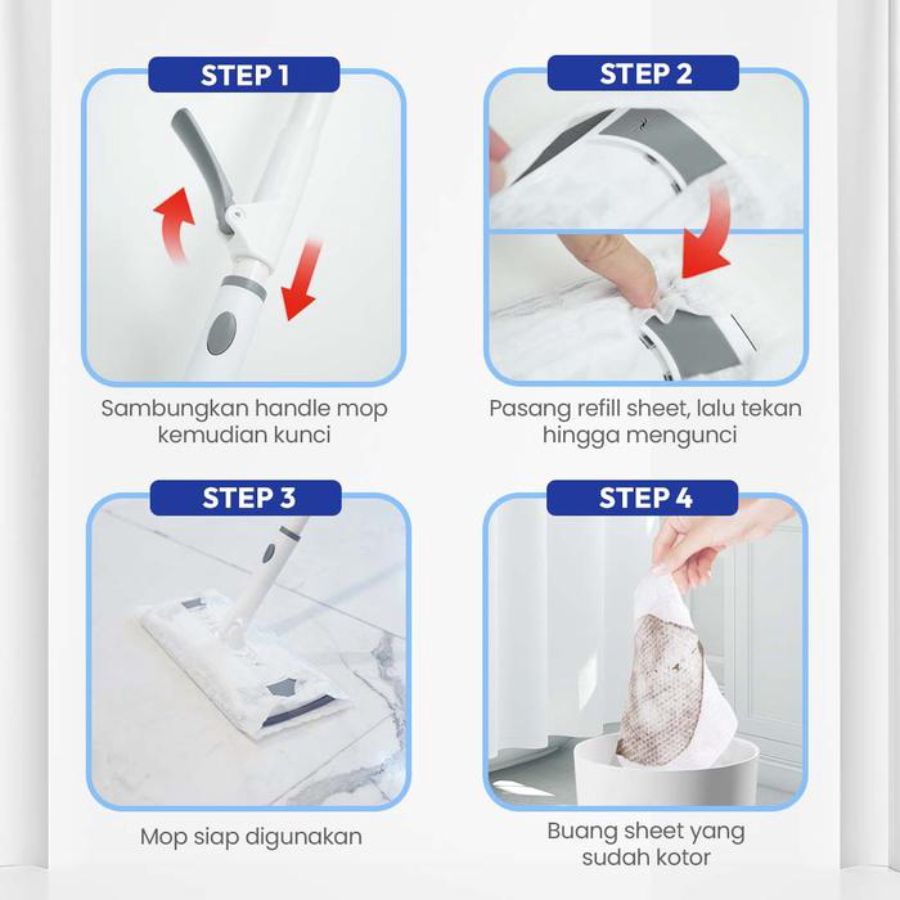 STEP 1

Sambungkan handle mop kemudian kunci

STEP 2

Pasang refill sheet, lalu tekan hingga mengunci

STEP 3

Mop siap digunakan

STEP 4

Buang sheet yang sudah kotor