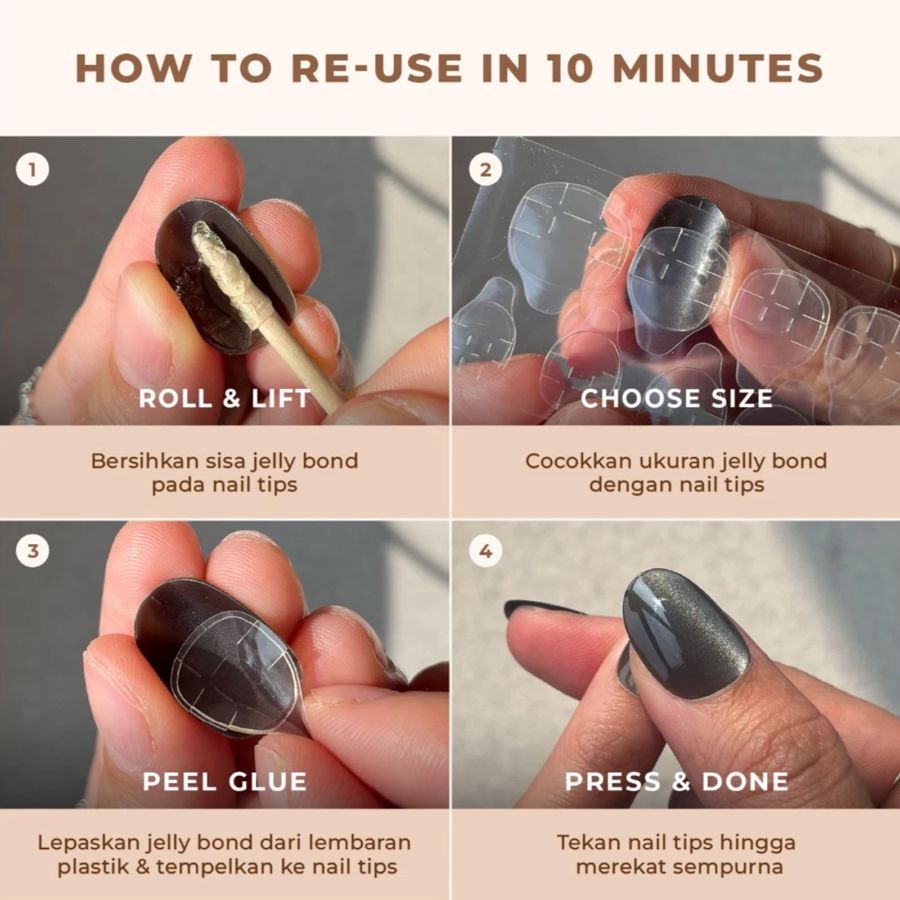 HOW TO RE-USE IN 10 MINUTES

1

ROLL & LIFT

Bersihkan sisa jelly bond pada nail tips

2

CHOOSE SIZE

Cocokkan ukuran jelly bond dengan nail tips

3

PEEL GLUE

Lepaskan jelly bond dari lembaran plastik & tempelkan ke nail tips

4

PRESS & DONE

Tekan nail tips hingga merekat sempurna