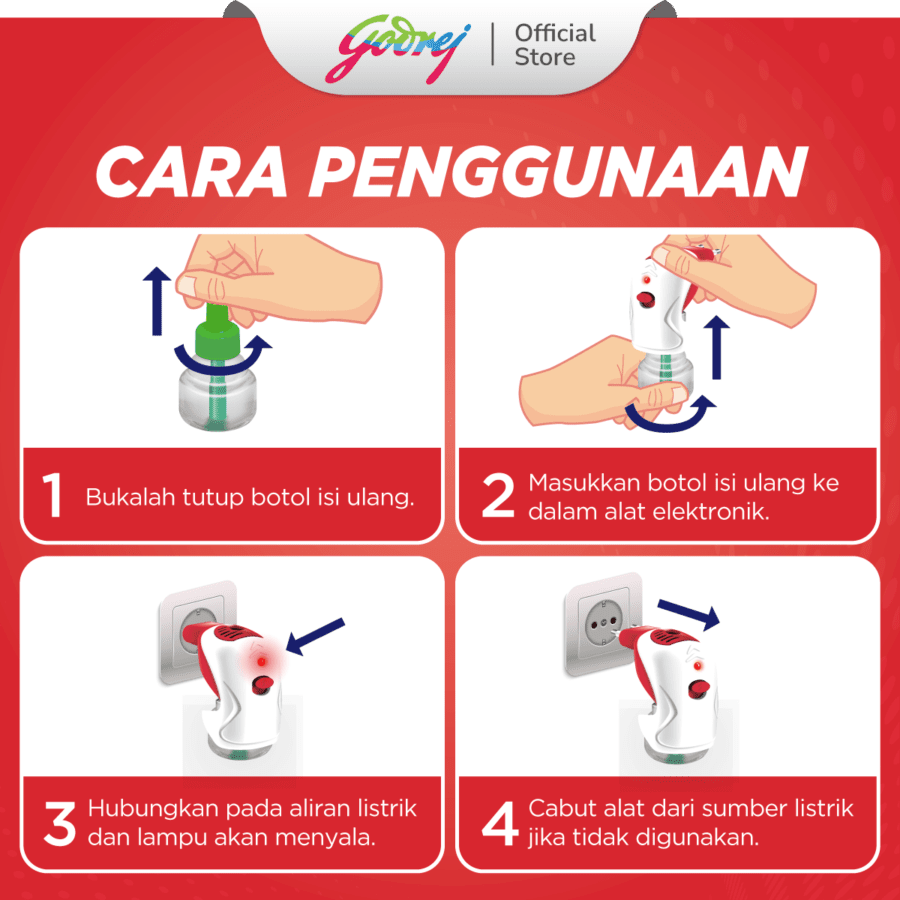 Godrej | Official Store

CARA PENGGUNAAN

1 Bukalah tutup botol isi ulang.

2 Masukkan botol isi ulang ke dalam alat elektronik.

3 Hubungkan pada aliran listrik dan lampu akan menyala.

4 Cabut alat dari sumber listrik jika tidak digunakan.